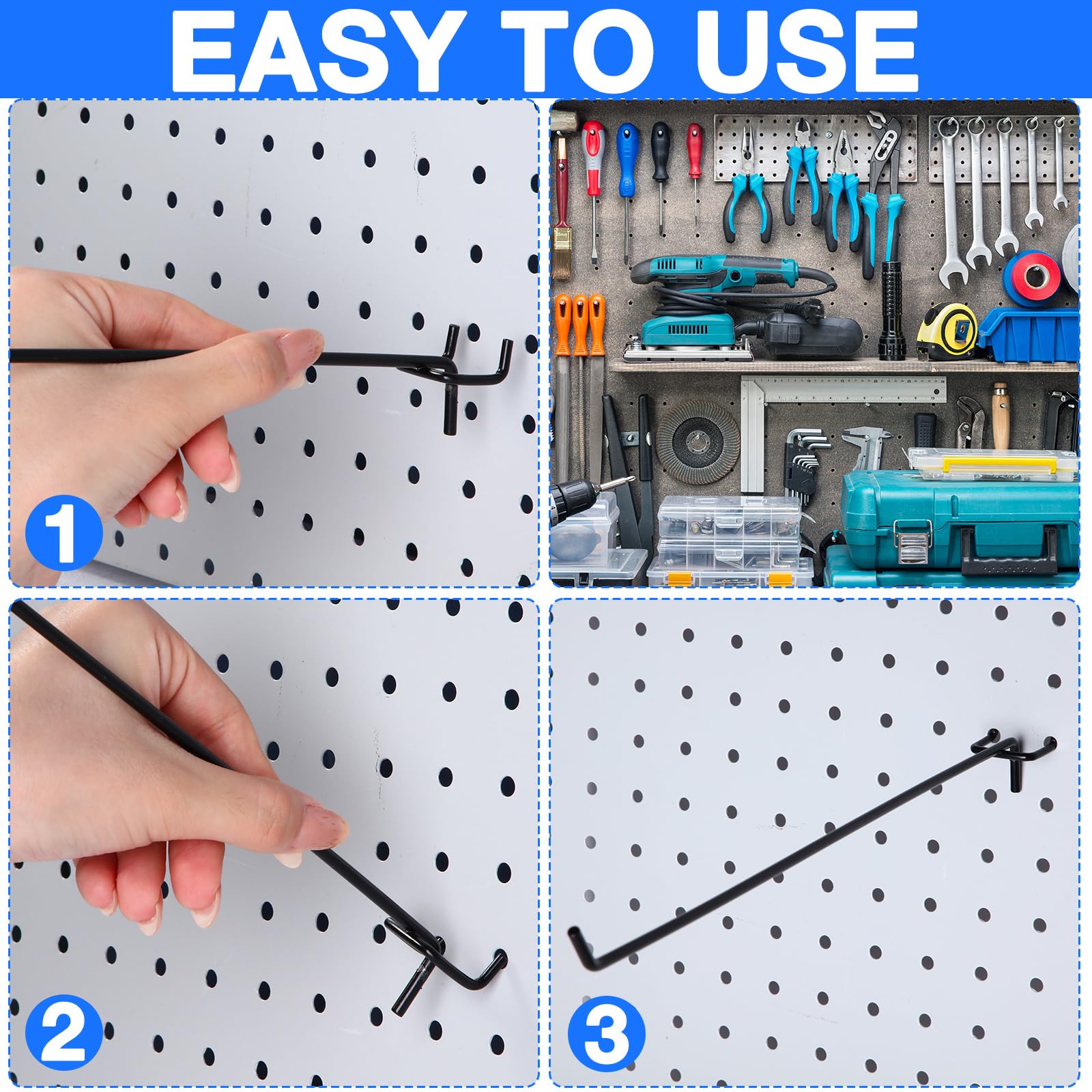 EASY TO USE

1

2

3