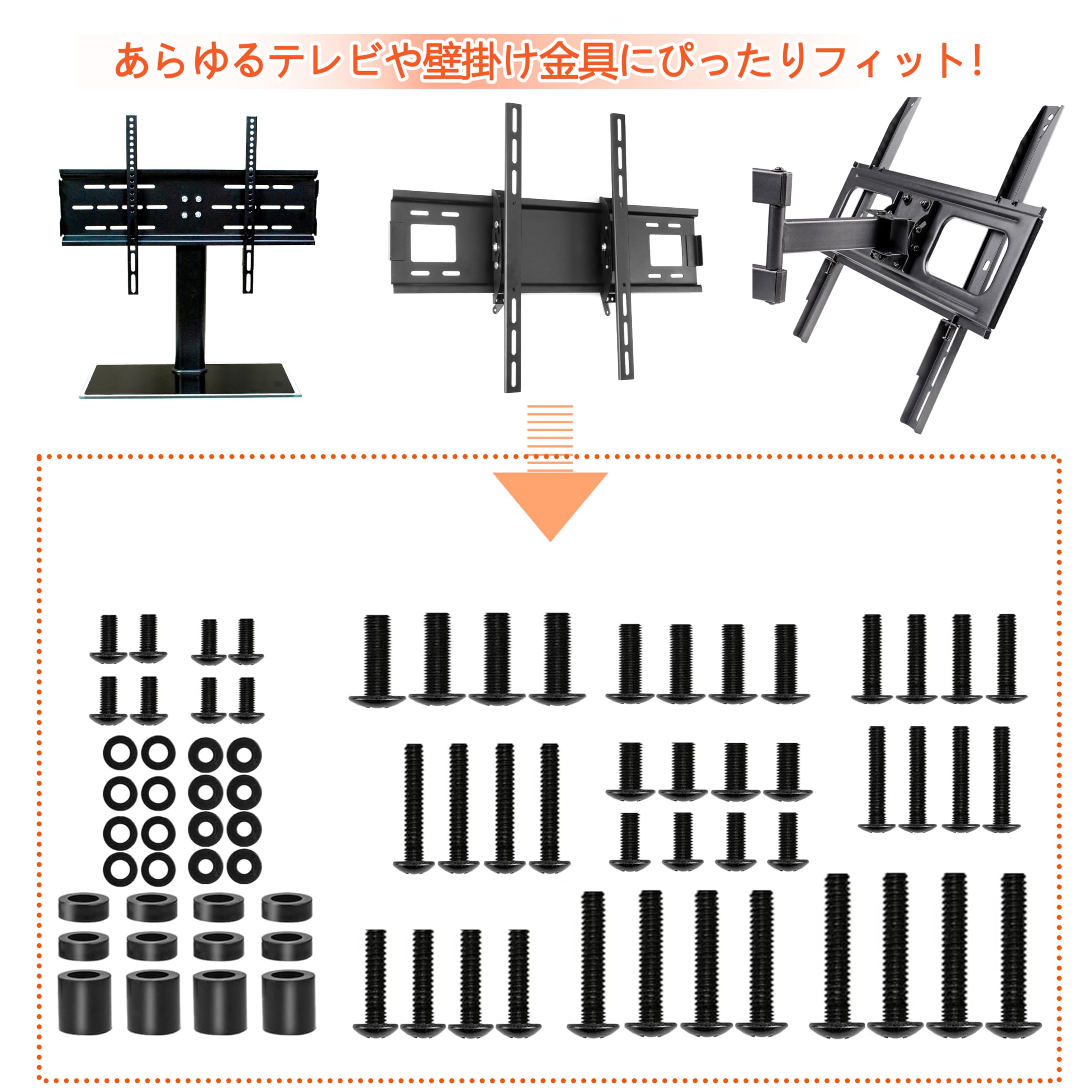 あらゆるテレビや壁掛け金具にぴったりフィット!