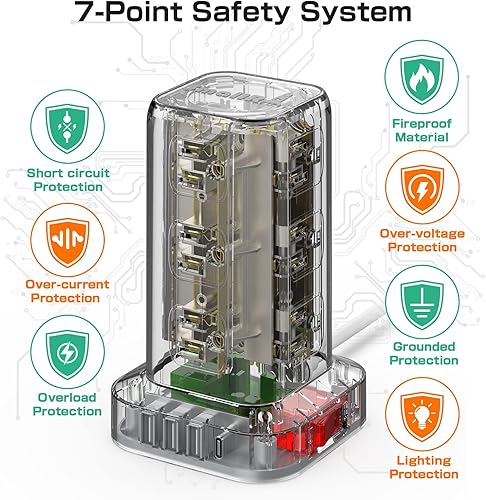 7-Point Safety System

Short circuit Protection

Over-current Protection

Overload Protection

Fireproof Material

Over-voltage Protection

Grounded Protection

Lighting Protection