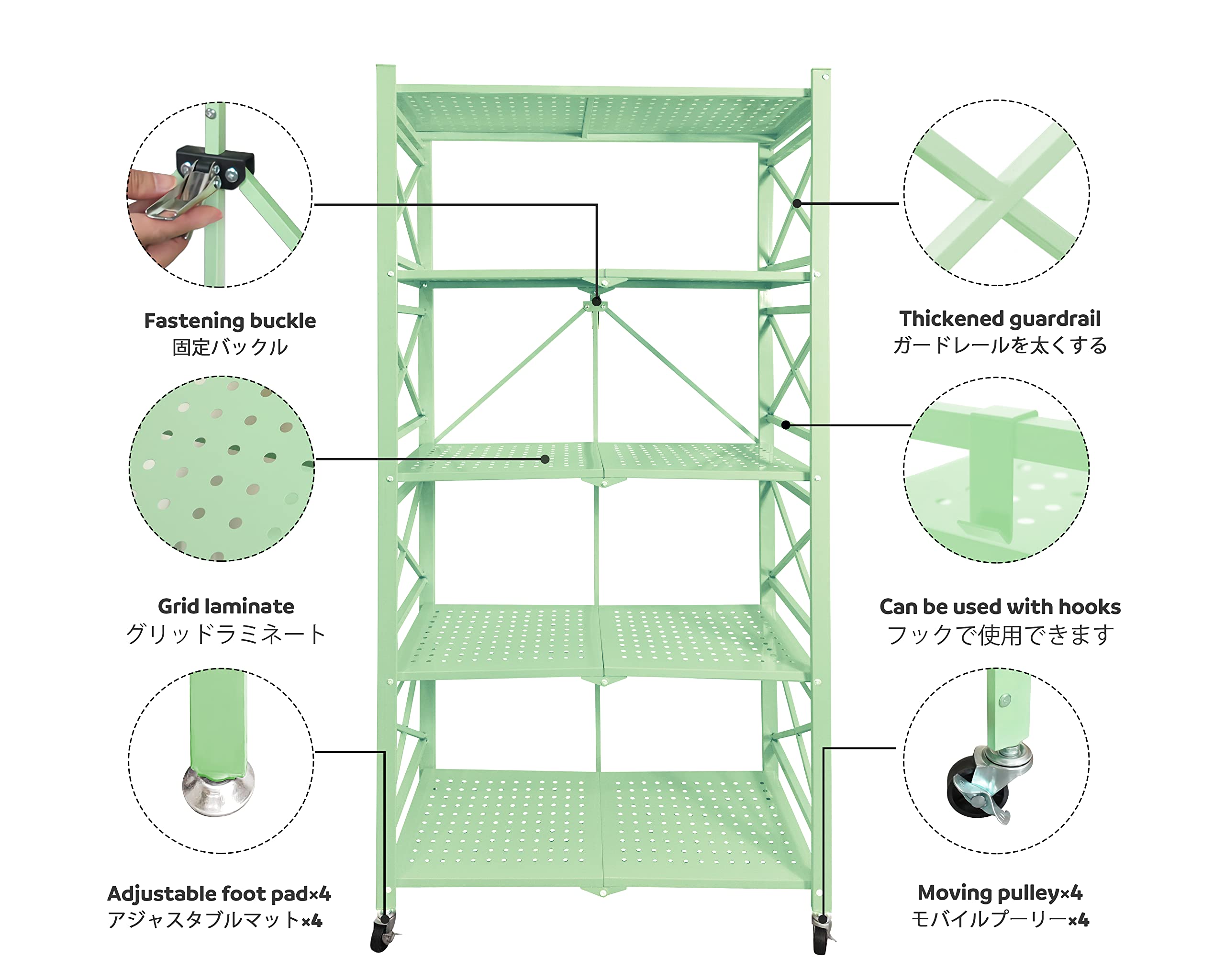 Fastening buckle
固定バックル

Grid laminate
グリッドラミネート

Adjustable foot pad×4
アジャスタブルマット×4

Thickened guardrail
ガードレールを太くする

Can be used with hooks
フックで使用できます

Moving pulley×4
モバイルプーリー×4