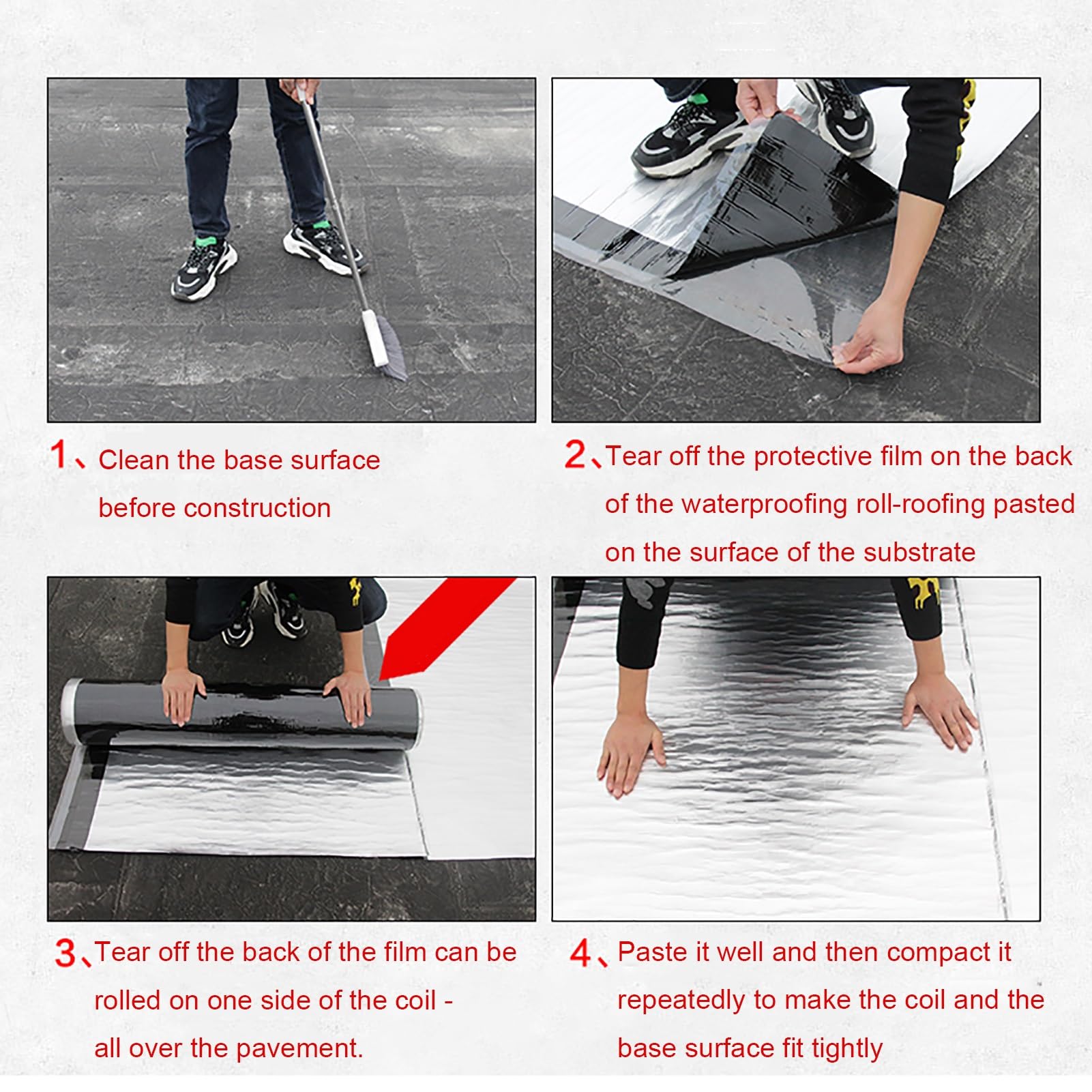 1、Clean the base surface before construction

2、Tear off the protective film on the back of the waterproofing roll-roofing pasted on the surface of the substrate

3、Tear off the back of the film can be rolled on one side of the coil - all over the pavement.

4、Paste it well and then compact it repeatedly to make the coil and the base surface fit tightly