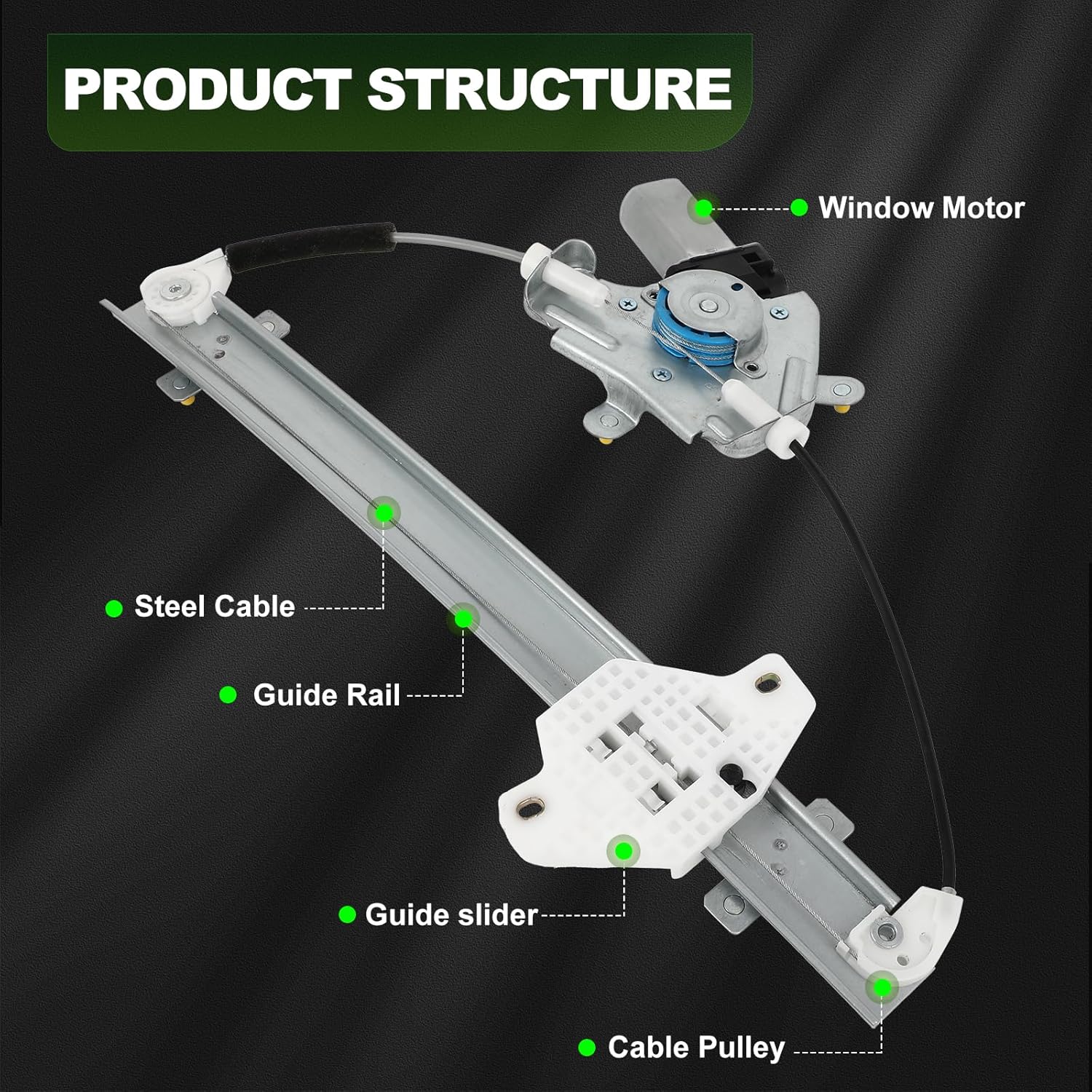 PRODUCT STRUCTURE

Window Motor

Steel Cable

Guide Rail

Guide slider

Cable Pulley