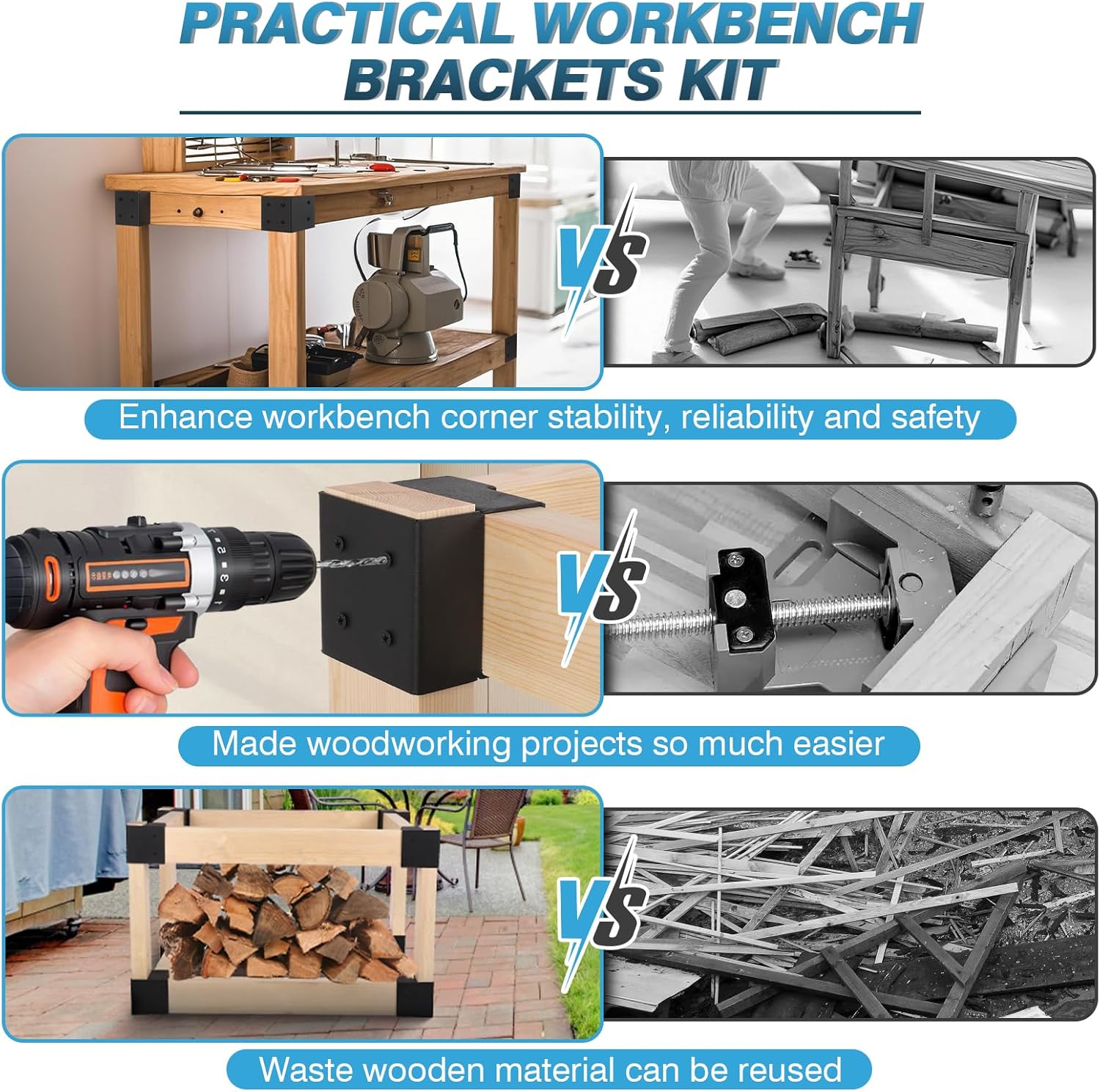 PRACTICAL WORKBENCH BRACKETS KIT

VS

Enhance workbench corner stability, reliability and safety

VS

Made woodworking projects so much easier

VS

Waste wooden material can be reused