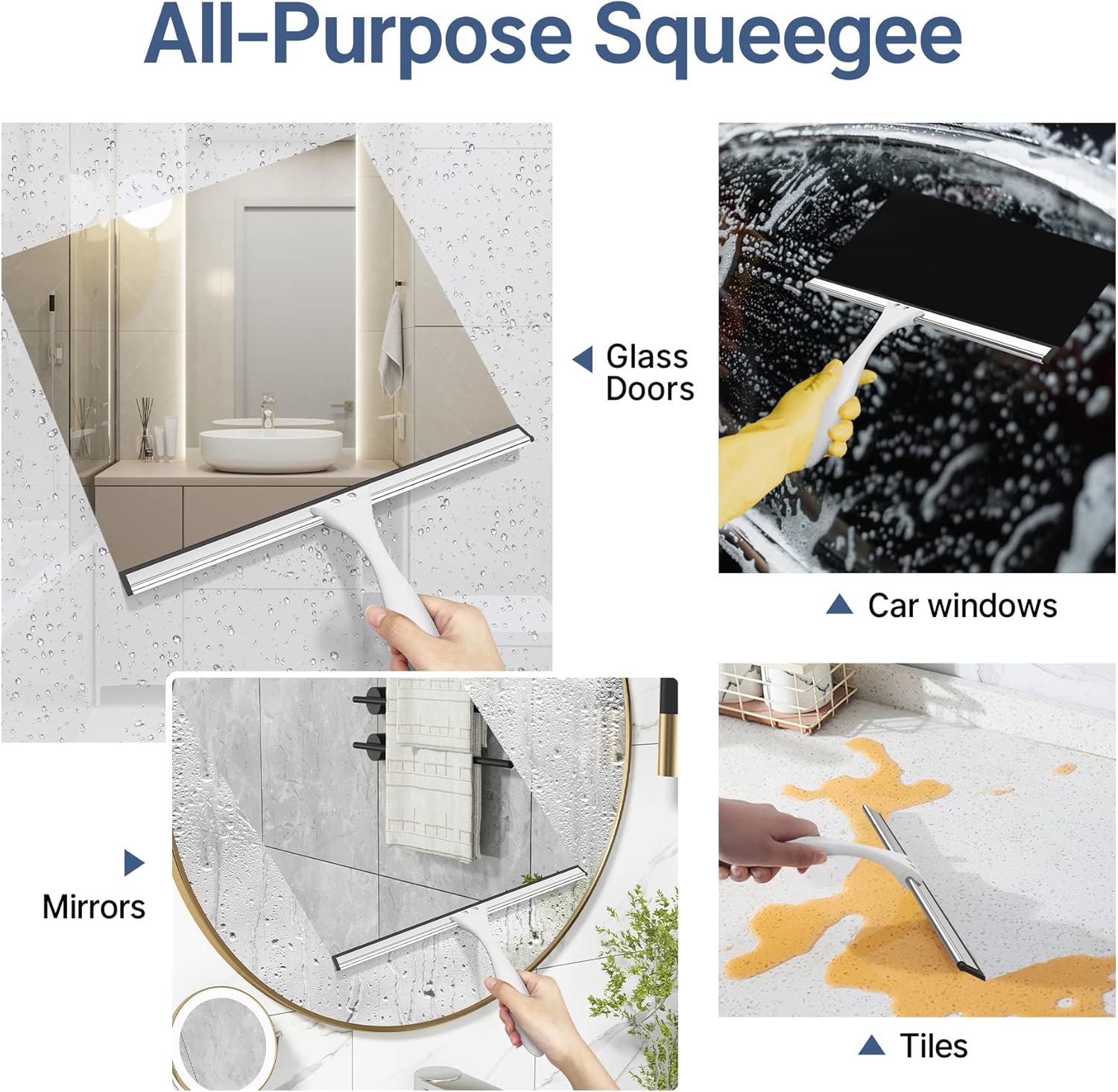 All-Purpose Squeegee

Glass Doors

Car windows

Mirrors

Tiles