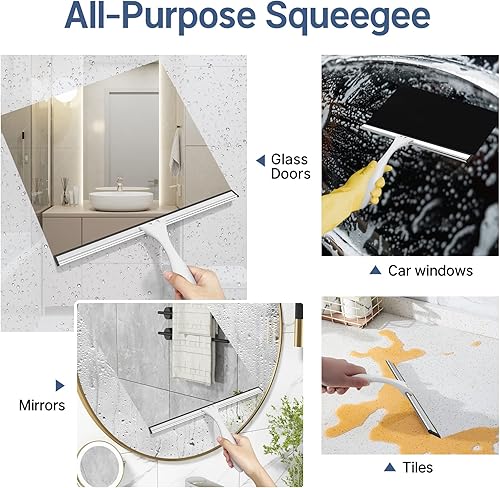 All-Purpose Squeegee

Glass Doors

Car windows

Mirrors

Tiles