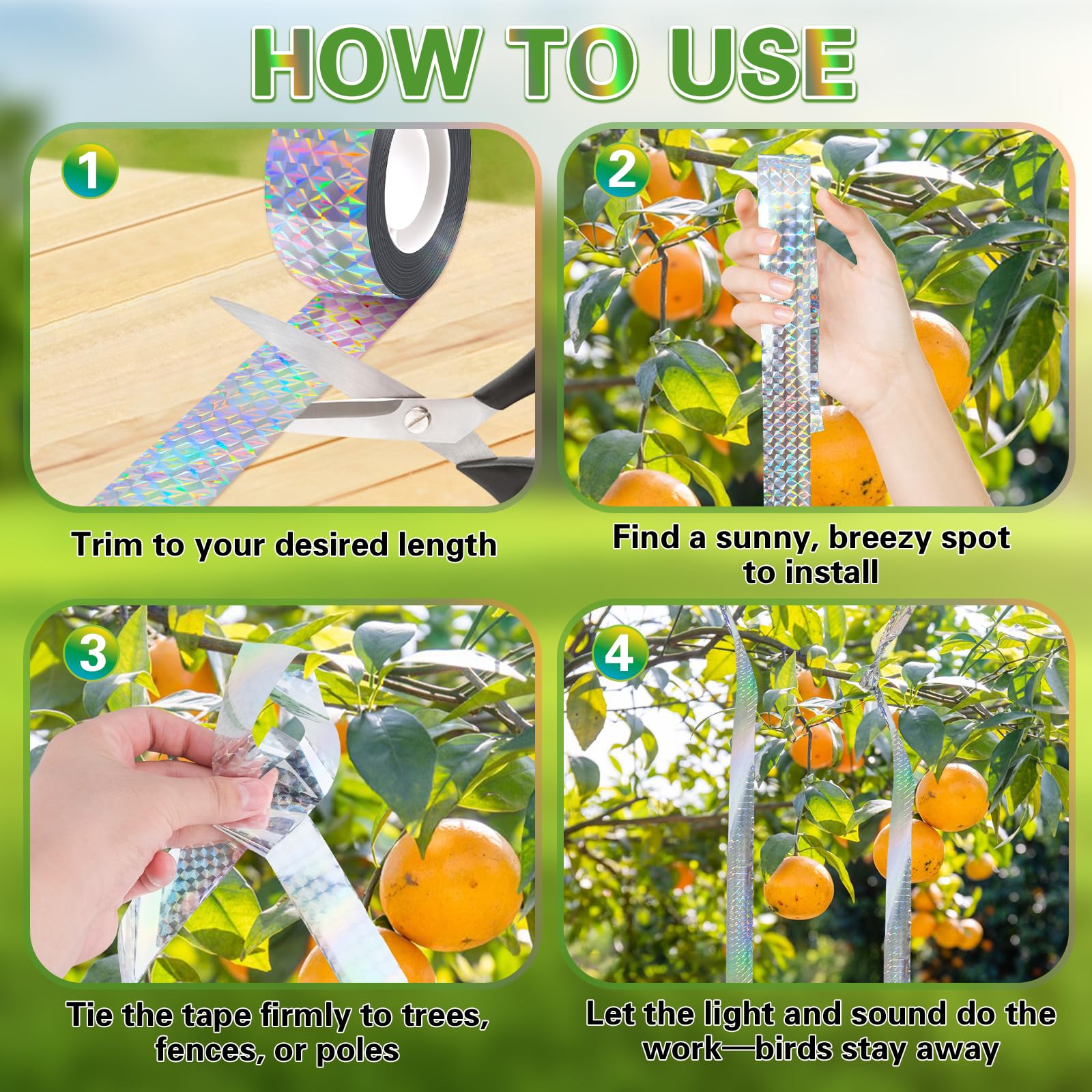 HOW TO USE

1

Trim to your desired length

2

Find a sunny, breezy spot to install

3

Tie the tape firmly to trees, fences, or poles

4

Let the light and sound do the work—birds stay away