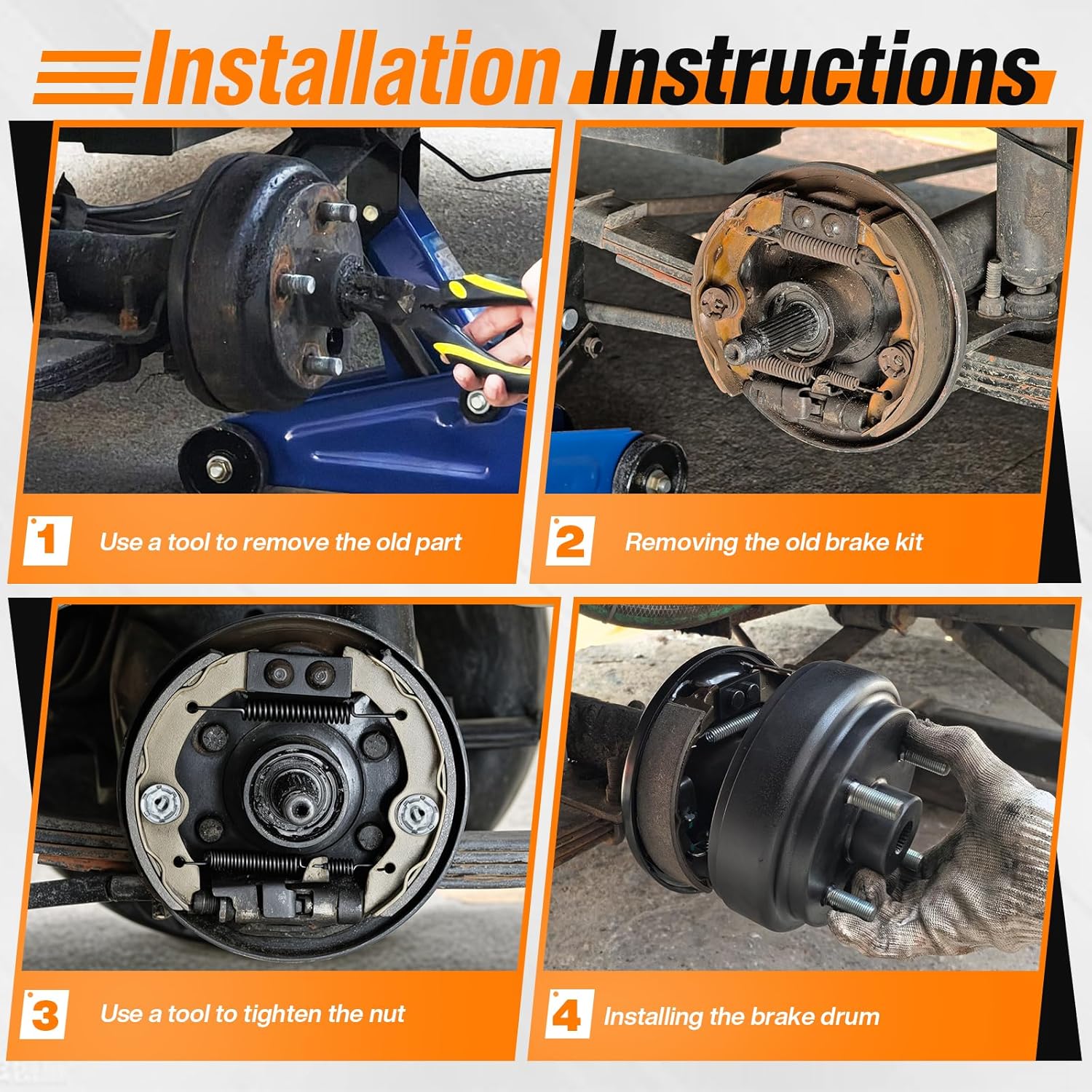 Installation Instructions

1 Use a tool to remove the old part

2 Removing the old brake kit

3 Use a tool to tighten the nut

4 Installing the brake drum