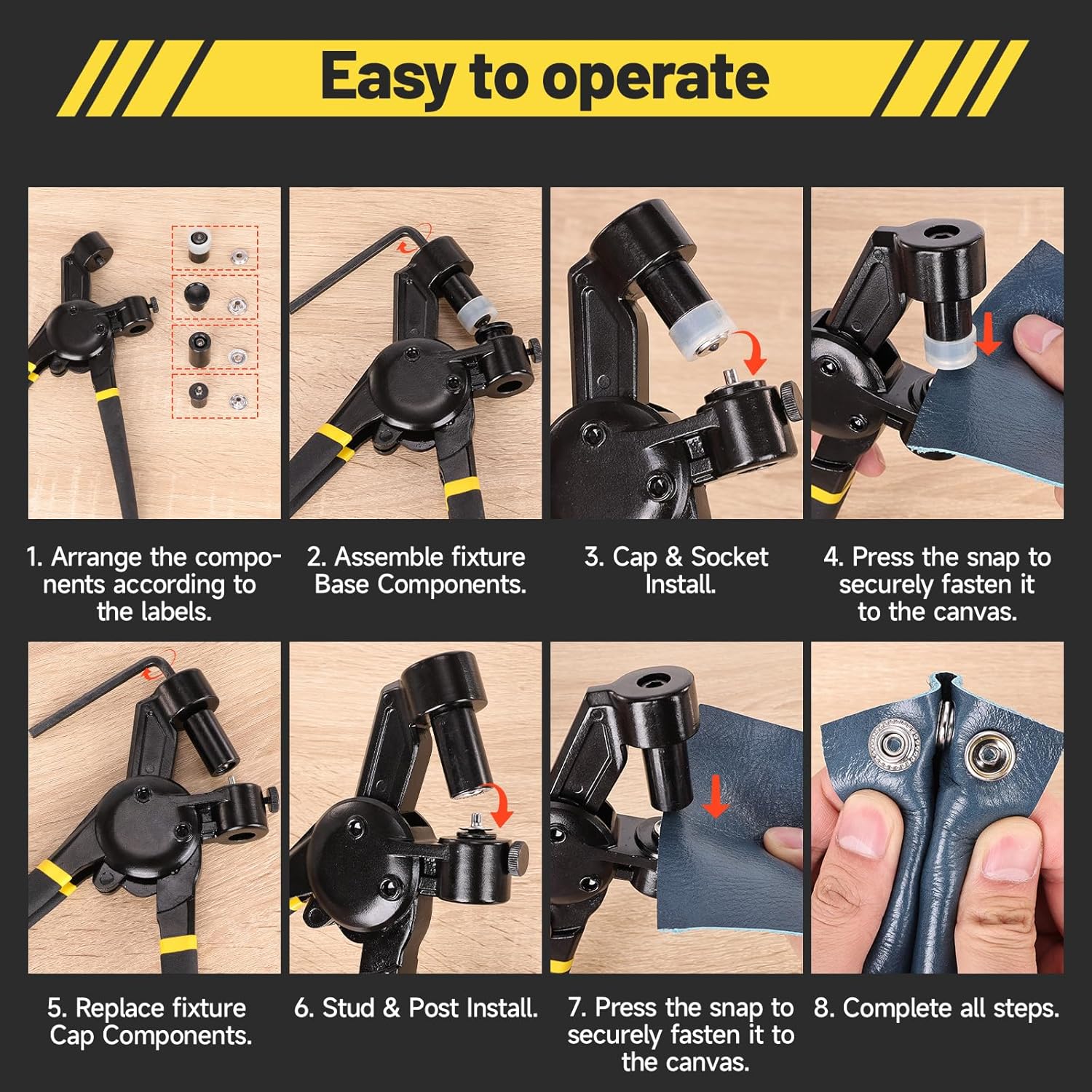 Easy to operate

1. Arrange the components according to the labels.

2. Assemble fixture Base Components.

3. Cap & Socket Install.

4. Press the snap to securely fasten it to the canvas.

5. Replace fixture Cap Components.

6. Stud & Post Install.

7. Press the snap to securely fasten it to the canvas.

8. Complete all steps.