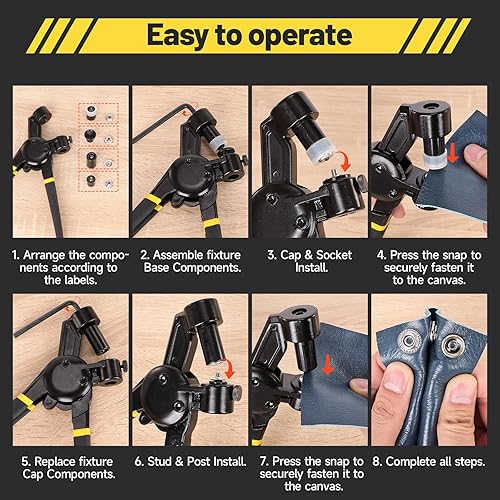 Easy to operate

1. Arrange the components according to the labels.

2. Assemble fixture Base Components.

3. Cap & Socket Install.

4. Press the snap to securely fasten it to the canvas.

5. Replace fixture Cap Components.

6. Stud & Post Install.

7. Press the snap to securely fasten it to the canvas.

8. Complete all steps.