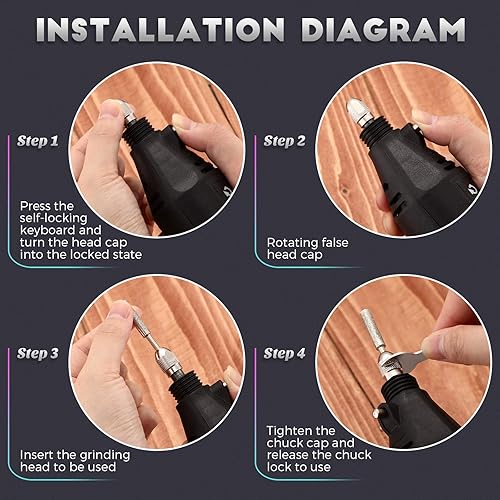 INSTALLATION DIAGRAM

Step 1

Press the self-locking keyboard and turn the head cap into the locked state

Step 2

Rotating false head cap

Step 3

Insert the grinding head to be used

Step 4

Tighten the chuck cap and release the chuck lock to use