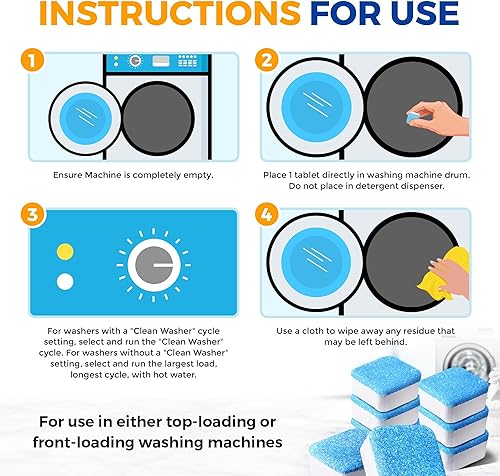 INSTRUCTIONS FOR USE

1

Ensure Machine is completely empty.

2

Place 1 tablet directly in washing machine drum. Do not place in detergent dispenser.

3

For washers with a "Clean Washer" cycle setting, select and run the "Clean Washer" cycle. For washers without a "Clean Washer" setting, select and run the largest load, longest cycle, with hot water.

4

Use a cloth to wipe away any residue that may be left behind.

For use in either top-loading or front-loading washing machines