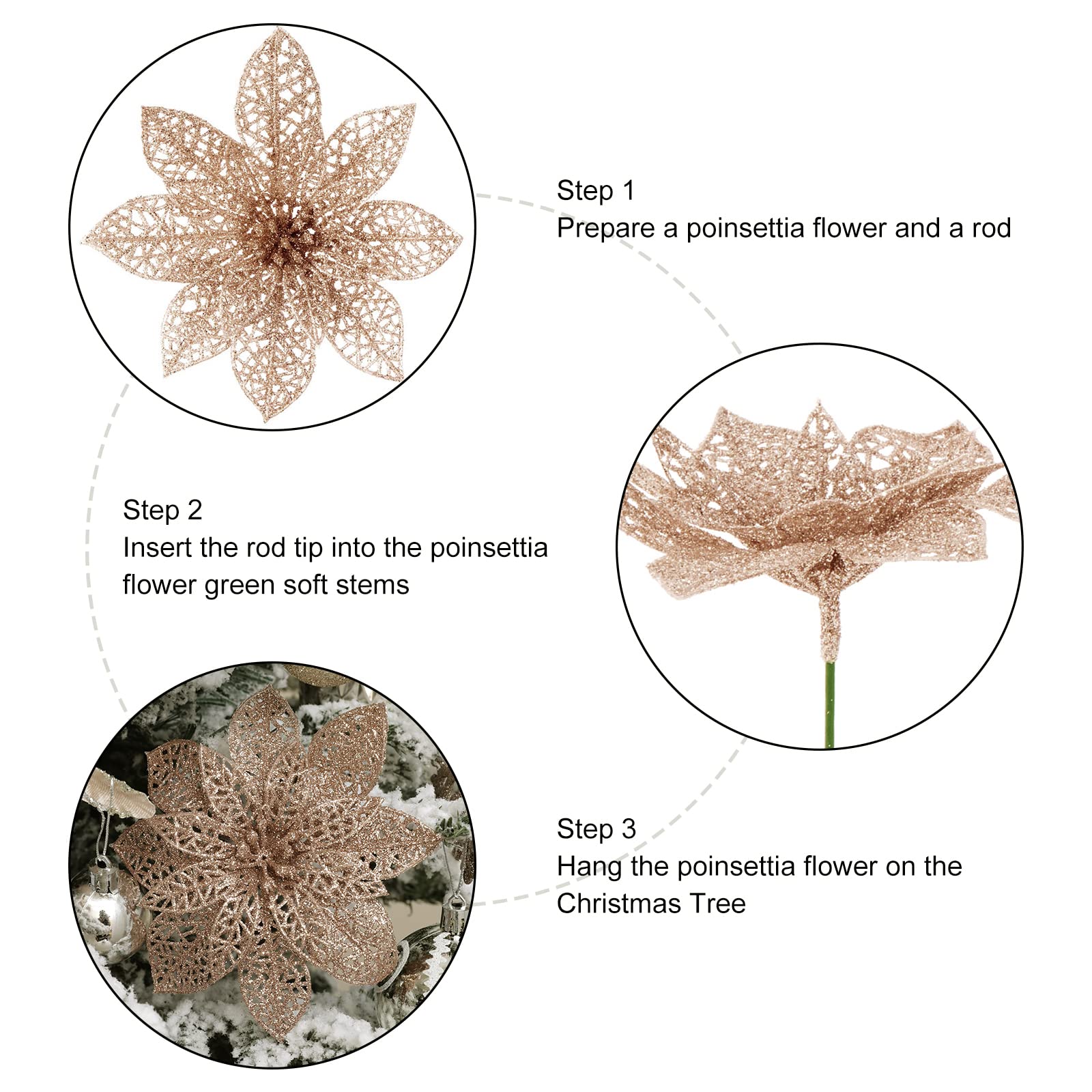 Step 1
Prepare a poinsettia flower and a rod

Step 2
Insert the rod tip into the poinsettia flower green soft stems

Step 3
Hang the poinsettia flower on the Christmas Tree