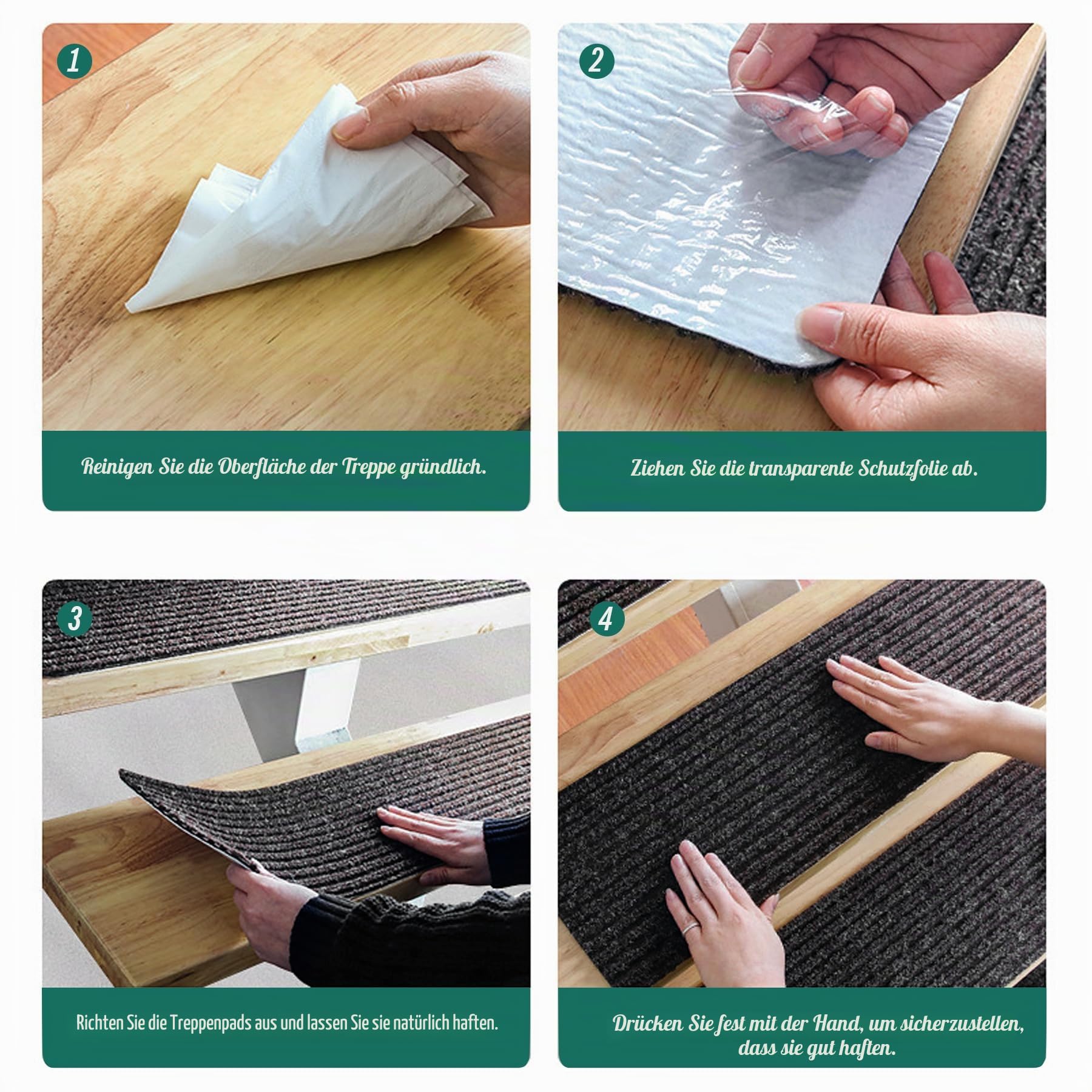 1

Reinigen Sie die Oberfläche der Treppe gründlich.

2

Ziehen Sie die transparente Schutzfolie ab.

3

Richten Sie die Treppenpads aus und lassen Sie sie natürlich haften.

4

Drücken Sie fest mit der Hand, um sicherzustellen, dass sie gut haften.