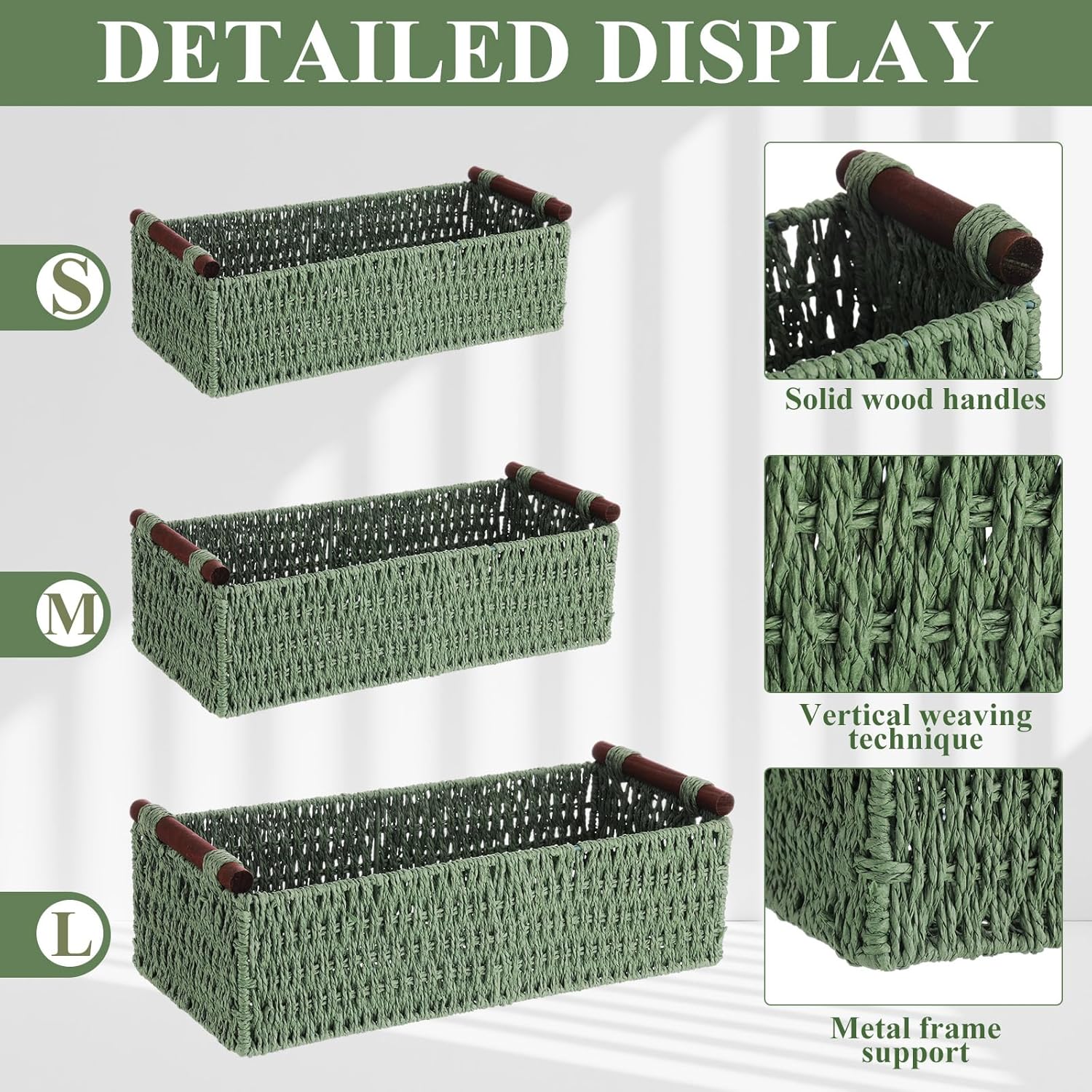 DETAILED DISPLAY

S

M

L

Solid wood handles

Vertical weaving technique

Metal frame support