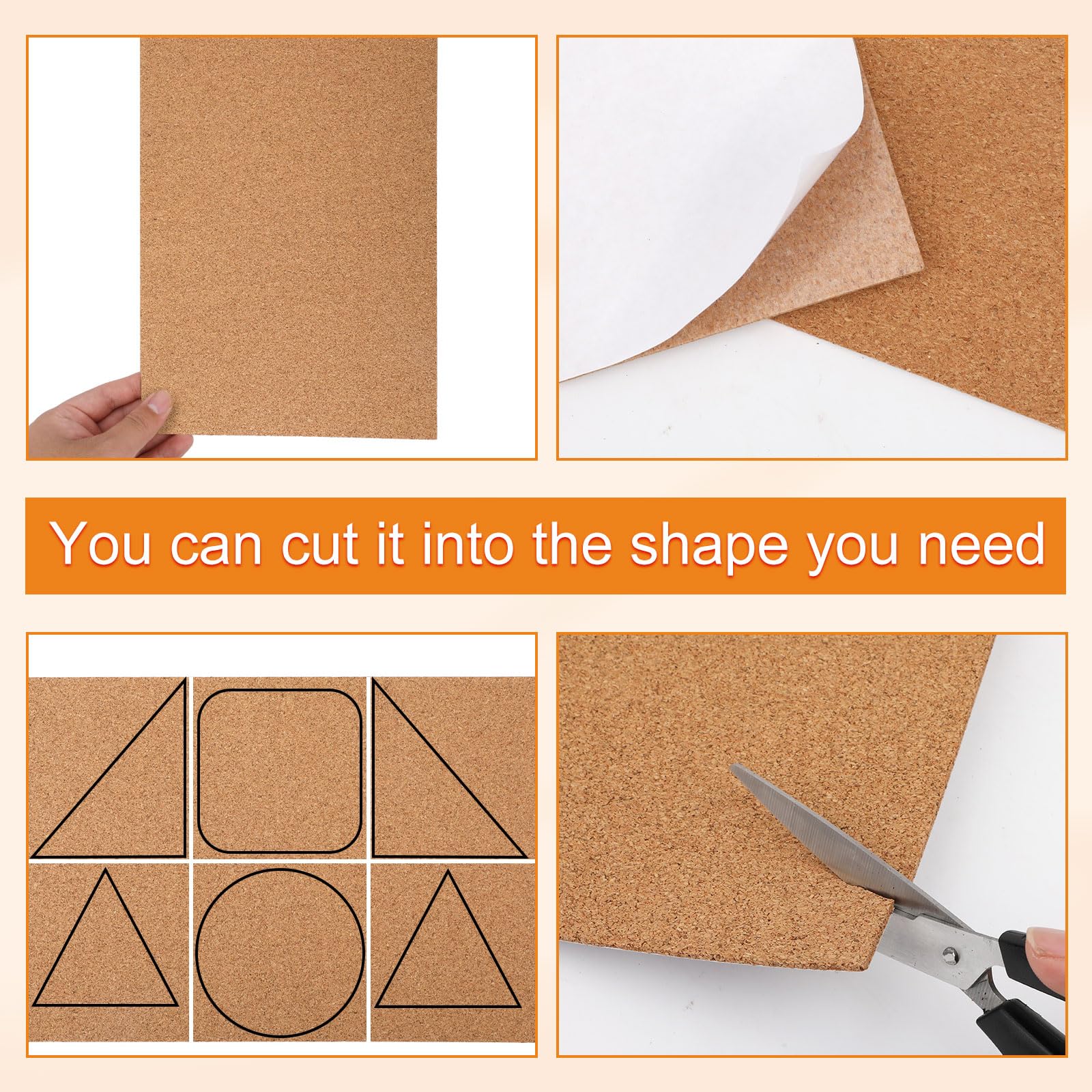 You can cut it into the shape you need