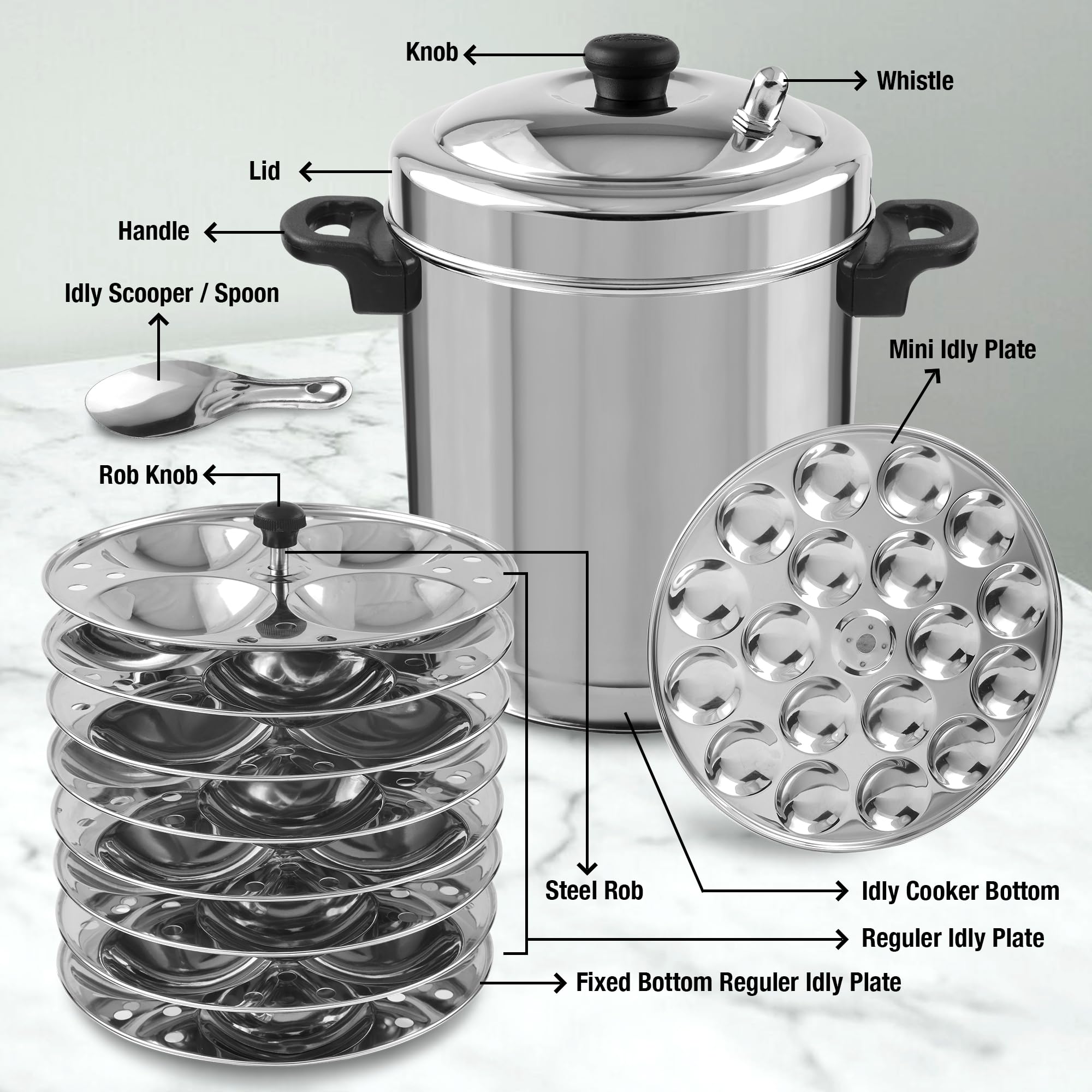 Knob

Whistle

Lid

Handle

Idly Scooper / Spoon

Mini Idly Plate

Rob Knob

Steel Rob

Idly Cooker Bottom

Reguler Idly Plate

Fixed Bottom Reguler Idly Plate