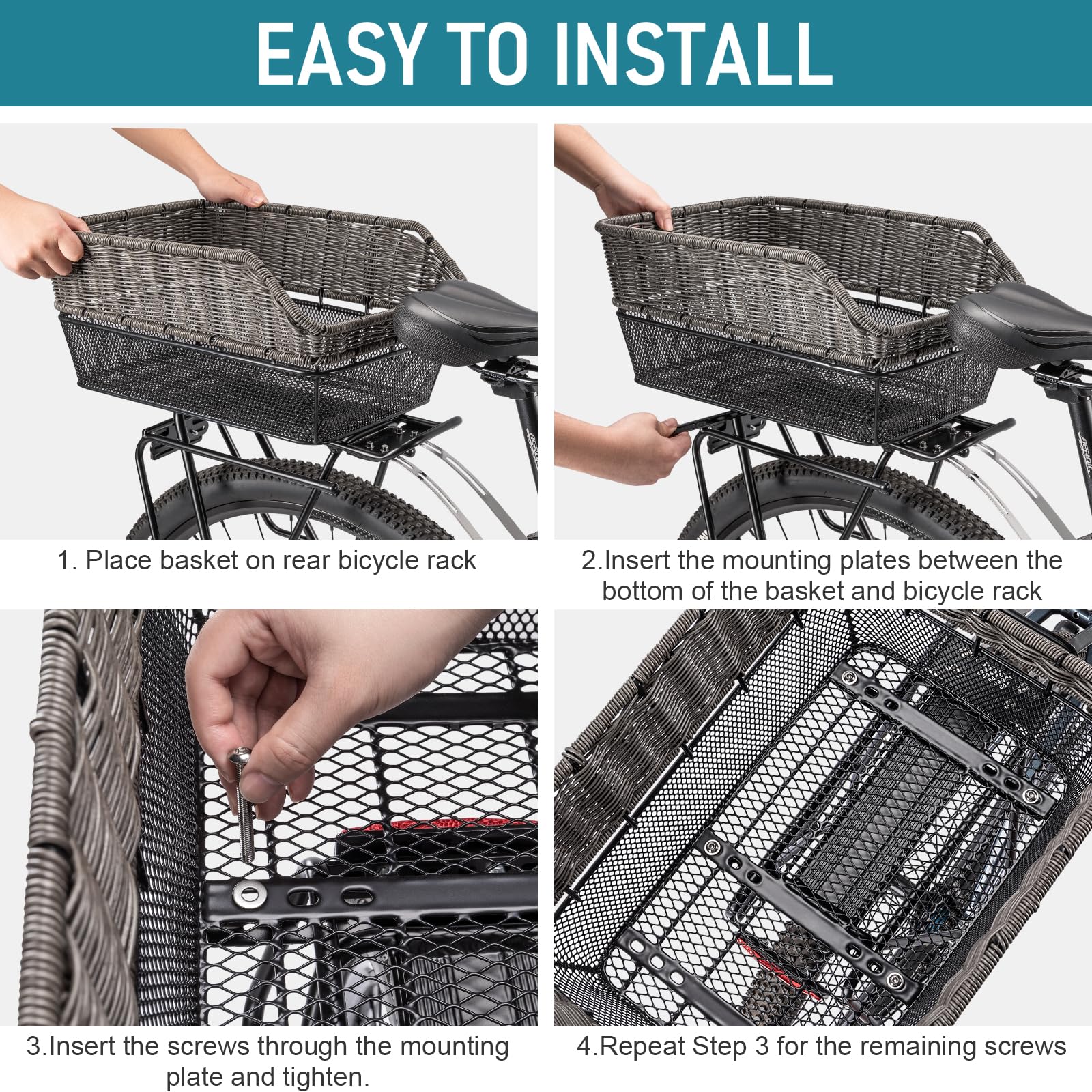 EASY TO INSTALL

1. Place basket on rear bicycle rack

2.Insert the mounting plates between the bottom of the basket and bicycle rack

3.Insert the screws through the mounting plate and tighten.

4.Repeat Step 3 for the remaining screws