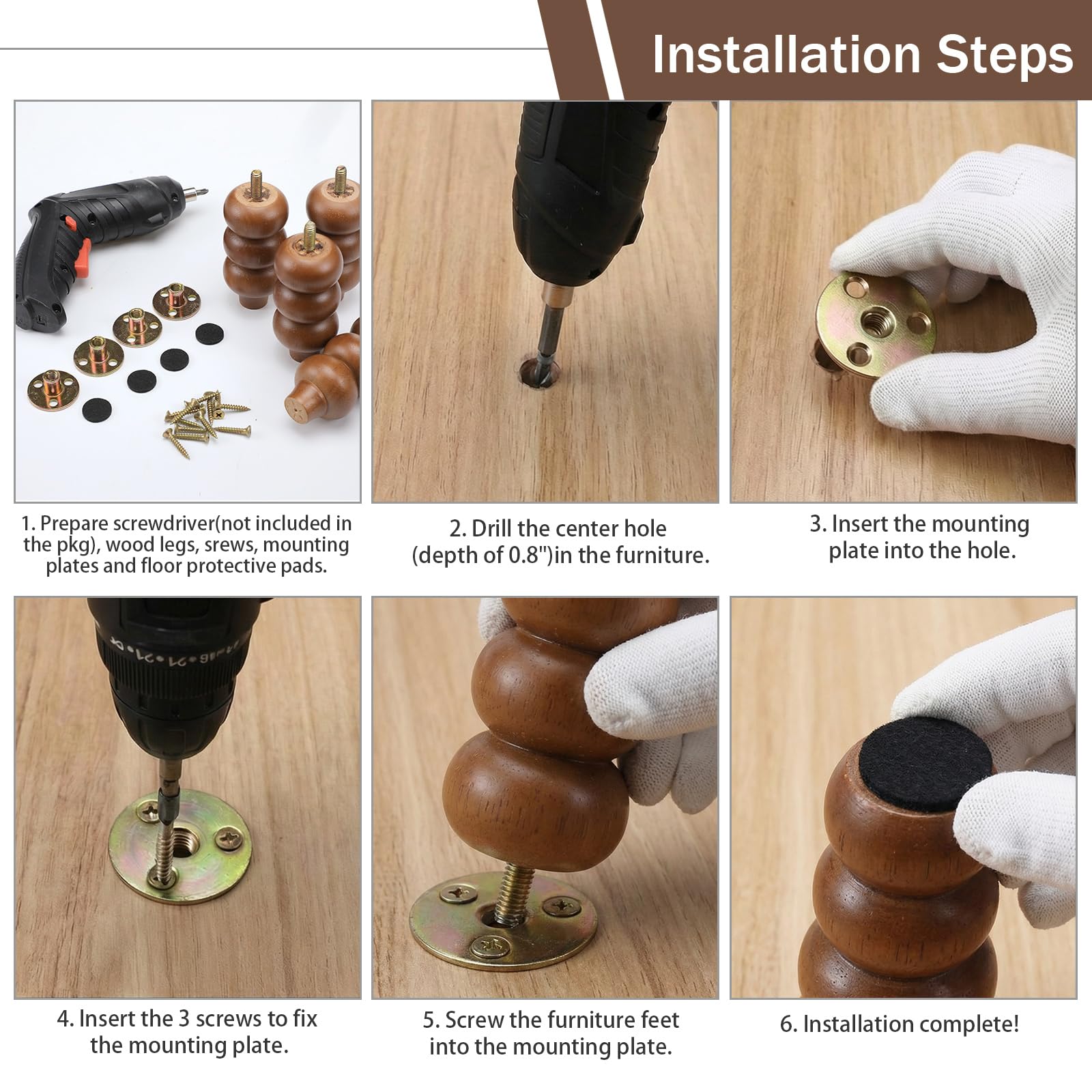 Installation Steps

1. Prepare screwdriver(not included in the pkg), wood legs, srews, mounting plates and floor protective pads.

2. Drill the center hole (depth of 0.8")in the furniture.

3. Insert the mounting plate into the hole.

4. Insert the 3 screws to fix the mounting plate.

5. Screw the furniture feet into the mounting plate.

6. Installation complete!