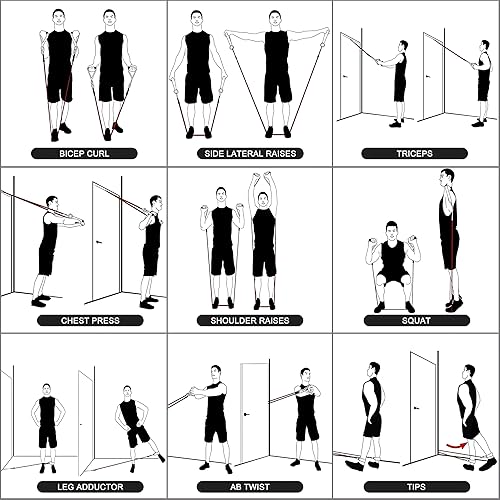 BICEP CURL

SIDE LATERAL RAISES

TRICEPS

CHEST PRESS

SHOULDER RAISES

SQUAT

LEG ADDUCTOR

AB TWIST

TIPS