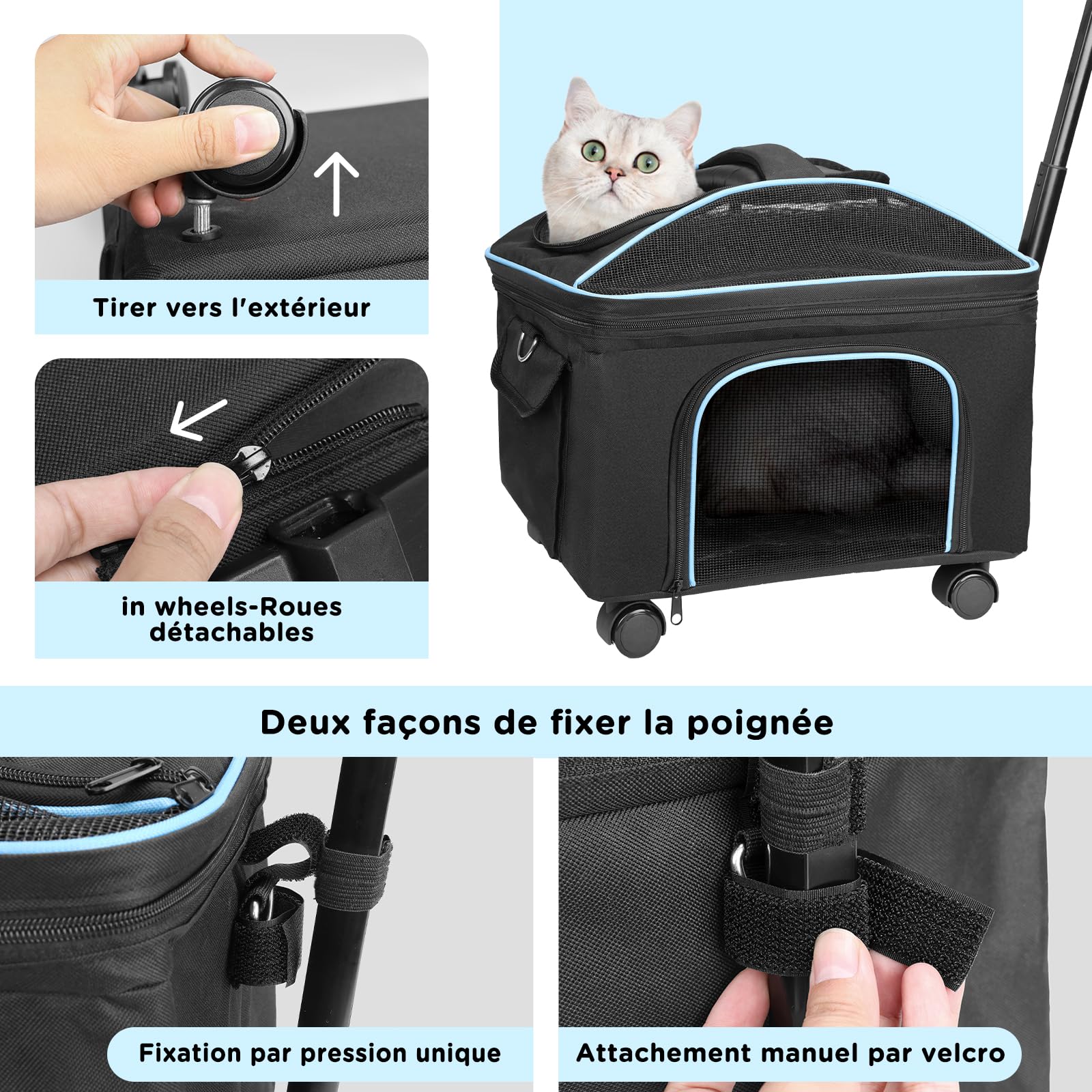 Tirer vers l'extérieur

in wheels-Roues détachables

Deux façons de fixer la poignée

Fixation par pression unique

Attachement manuel par velcro