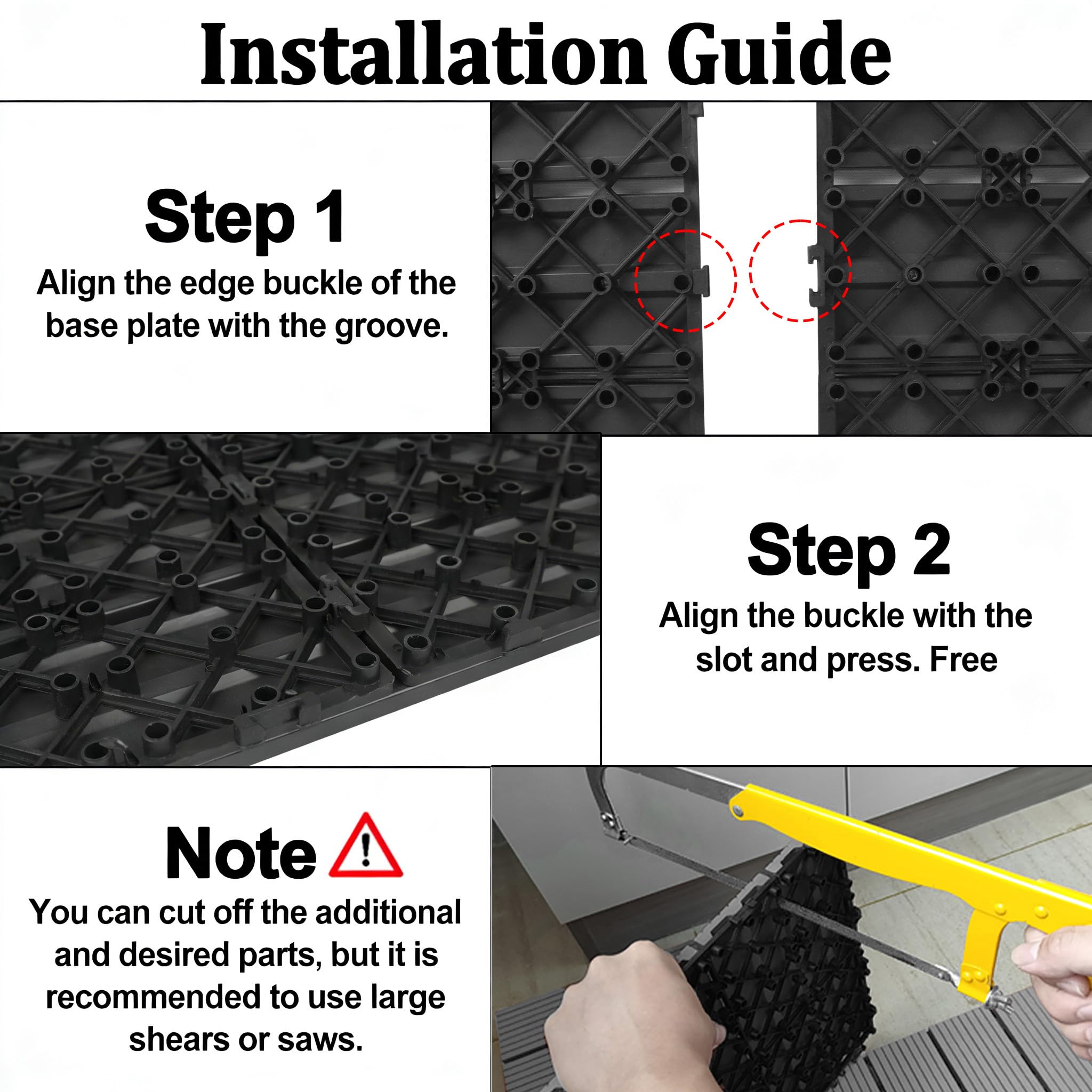 Installation Guide

Step 1
Align the edge buckle of the base plate with the groove.

Step 2
Align the buckle with the slot and press. Free

Note
You can cut off the additional and desired parts, but it is recommended to use large shears or saws.