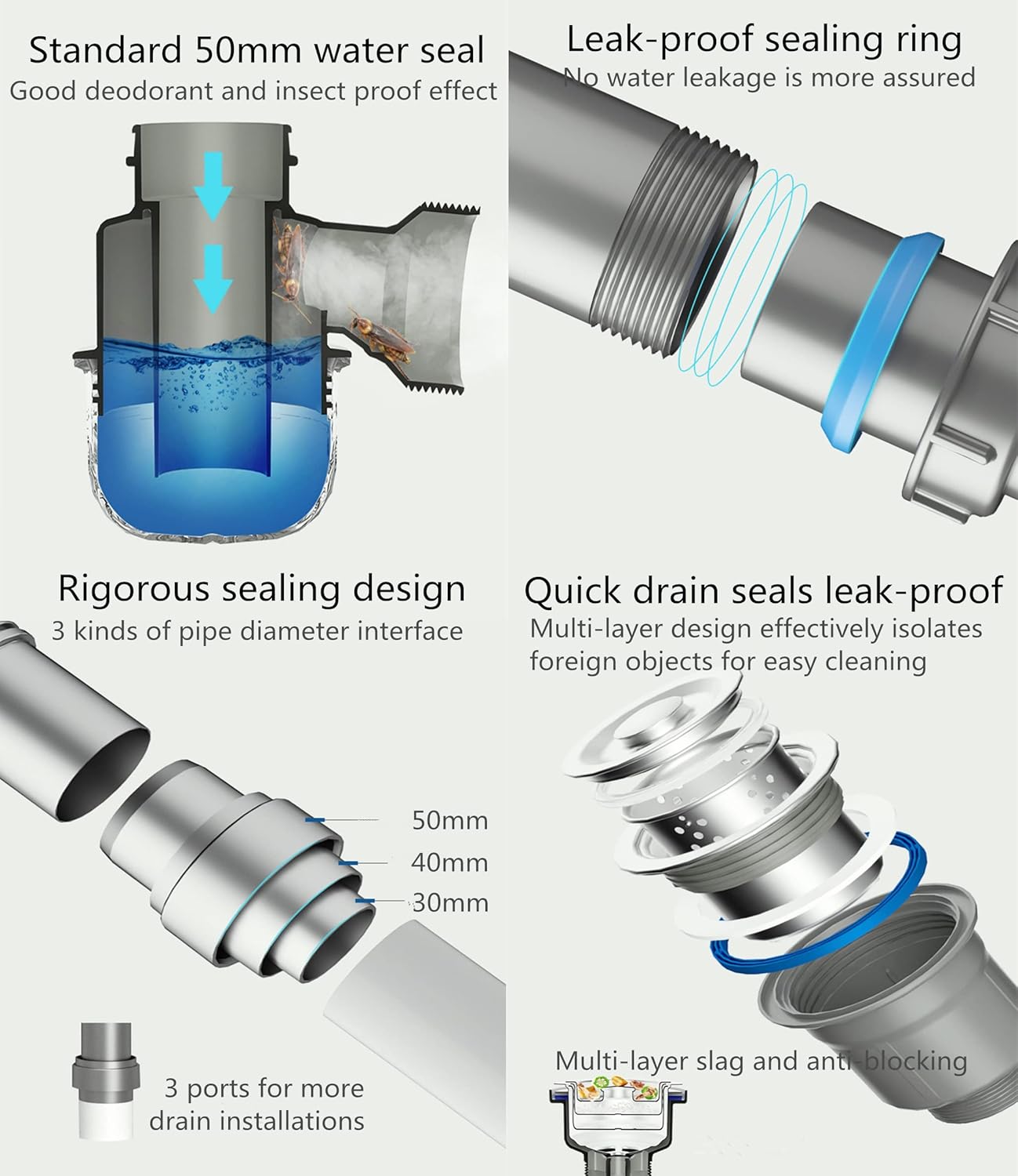 Standard 50mm water seal
Good deodorant and insect proof effect

Leak-proof sealing ring
No water leakage is more assured

Rigorous sealing design
3 kinds of pipe diameter interface

50mm
40mm
30mm

3 ports for more drain installations

Quick drain seals leak-proof
Multi-layer design effectively isolates foreign objects for easy cleaning

Multi-layer slag and anti-blocking