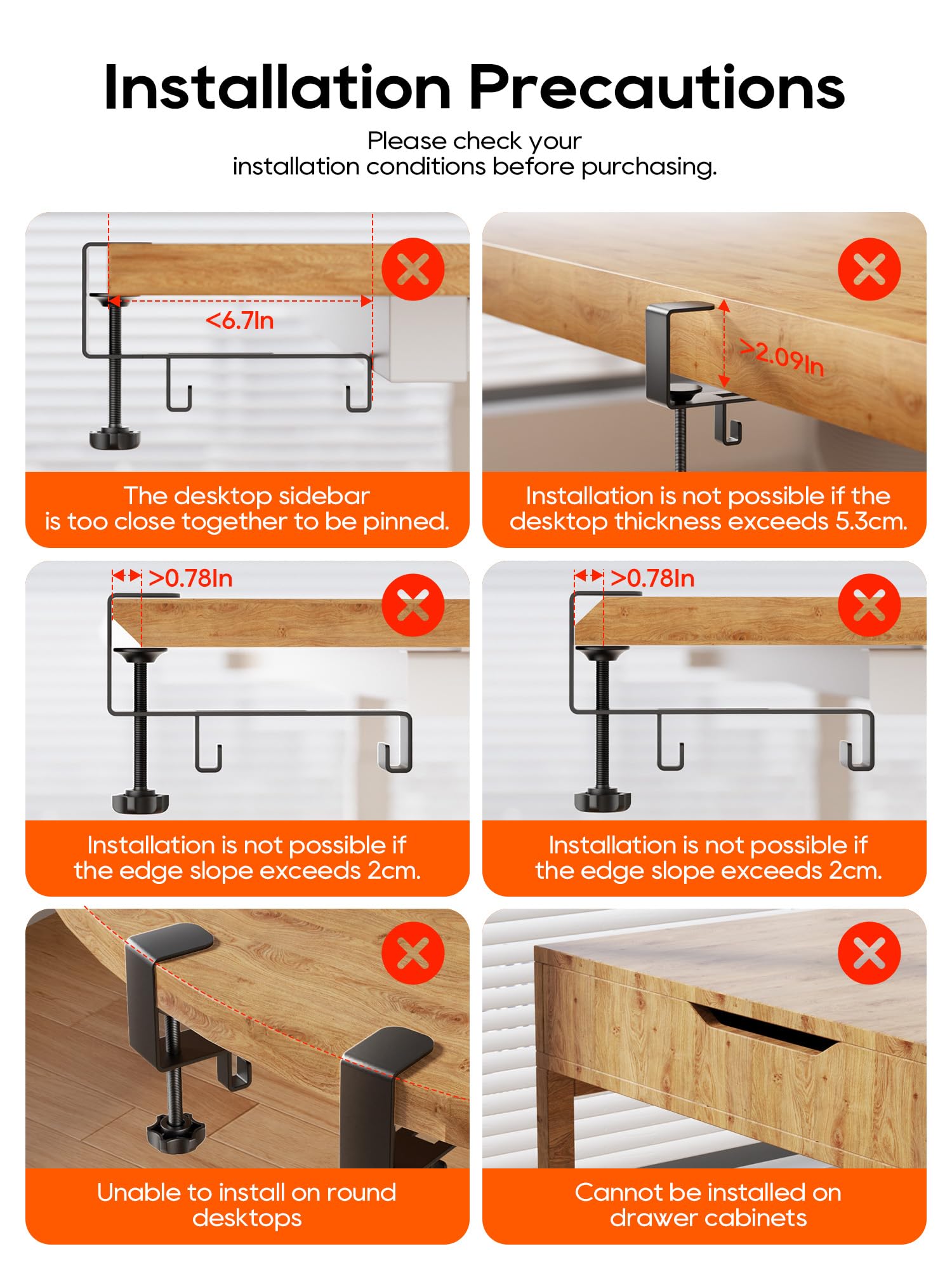 Installation Precautions

Please check your installation conditions before purchasing.

<6.7In

The desktop sidebar is too close together to be pinned.

>2.09In

Installation is not possible if the desktop thickness exceeds 5.3cm.

>0.78In

Installation is not possible if the edge slope exceeds 2cm.

>0.78In

Installation is not possible if the edge slope exceeds 2cm.

Unable to install on round desktops

Cannot be installed on drawer cabinets