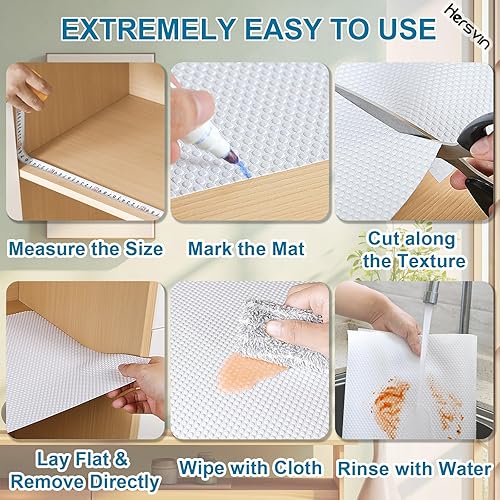 EXTREMELY EASY TO USE

Hersvin

Measure the Size

Mark the Mat

Cut along the Texture

Lay Flat & Remove Directly

Wipe with Cloth

Rinse with Water