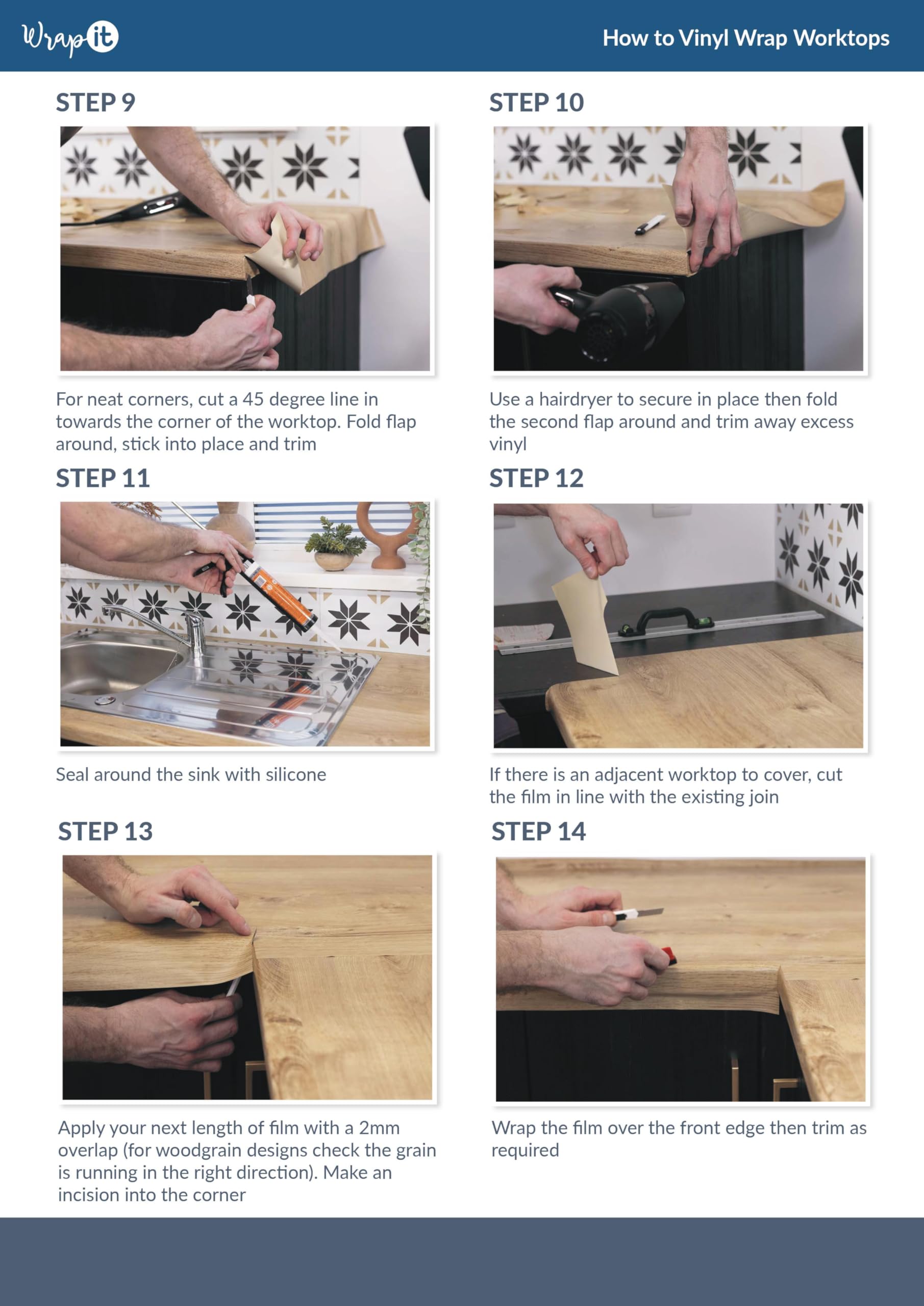 Wrap it

How to Vinyl Wrap Worktops

STEP 9

For neat corners, cut a 45 degree line in towards the corner of the worktop. Fold flap around, stick into place and trim

STEP 10

Use a hairdryer to secure in place then fold the second flap around and trim away excess vinyl

STEP 11

Seal around the sink with silicone

STEP 12

If there is an adjacent worktop to cover, cut the film in line with the existing join

STEP 13

Apply your next length of film with a 2mm overlap (for woodgrain designs check the grain is running in the right direction). Make an incision into the corner

STEP 14

Wrap the film over the front edge then trim as required