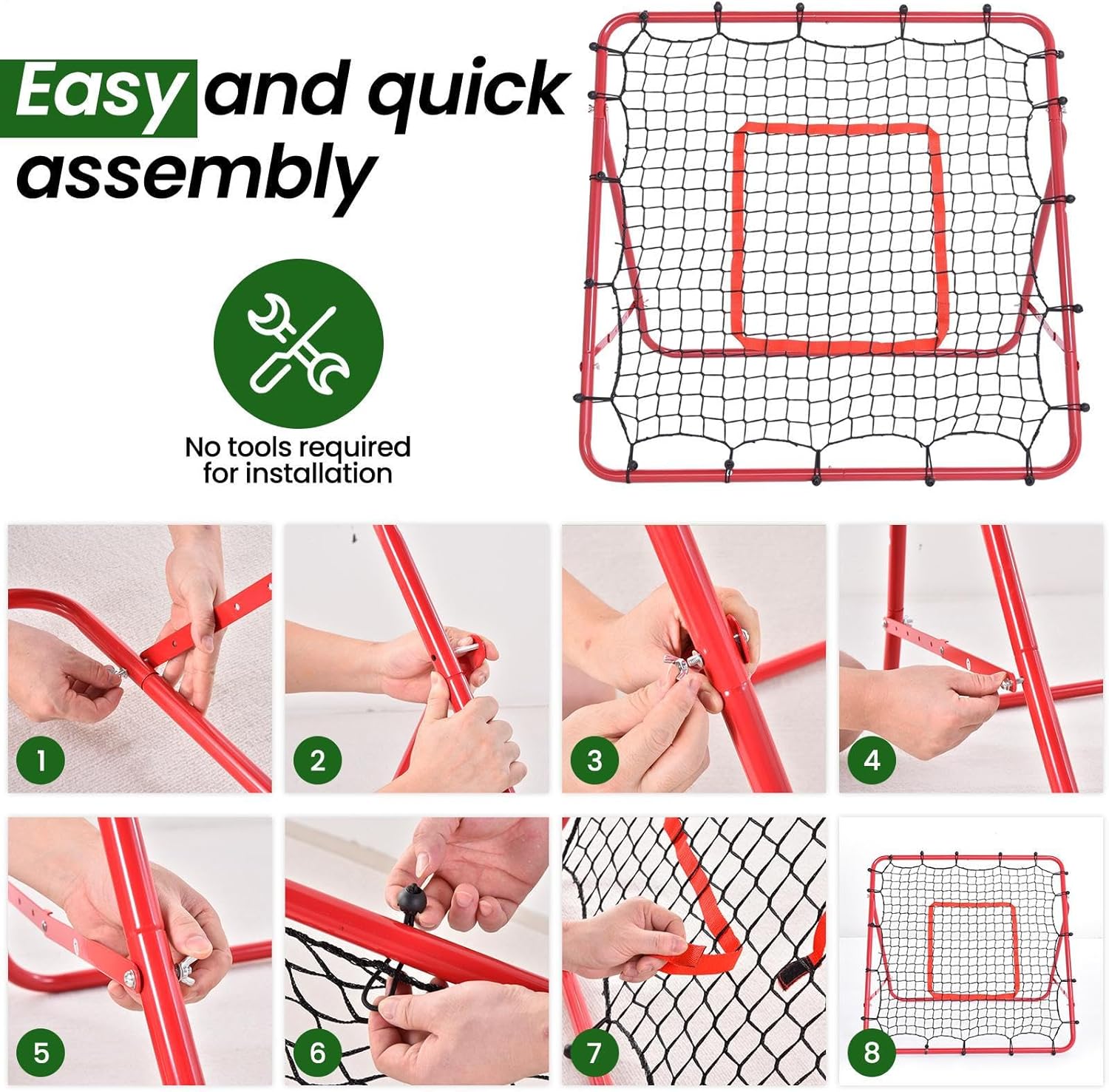 Easy and quick assembly

No tools required for installation

1

2

3

4

5

6

7

8