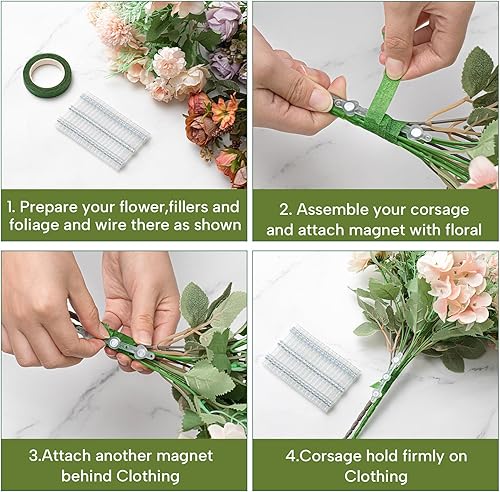 1. Prepare your flower,fillers and foliage and wire there as shown

2. Assemble your corsage and attach magnet with floral

3.Attach another magnet behind Clothing

4.Corsage hold firmly on Clothing