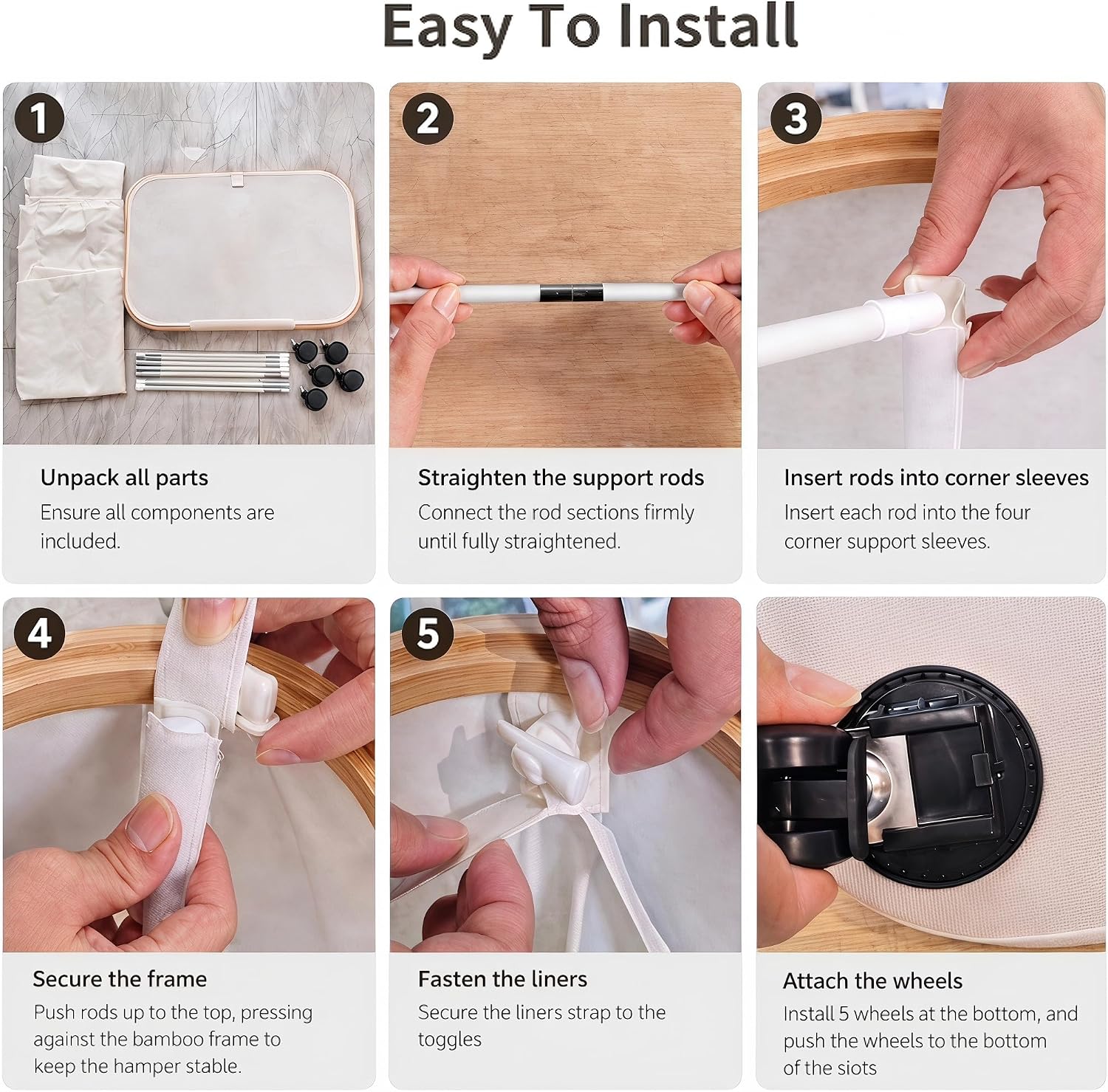 Easy To Install

1

Unpack all parts

Ensure all components are included.

2

Straighten the support rods

Connect the rod sections firmly until fully straightened.

3

Insert rods into corner sleeves

Insert each rod into the four corner support sleeves.

4

Secure the frame

Push rods up to the top, pressing against the bamboo frame to keep the hamper stable.

5

Fasten the liners

Secure the liners strap to the toggles

Attach the wheels

Install 5 wheels at the bottom, and push the wheels to the bottom of the siots