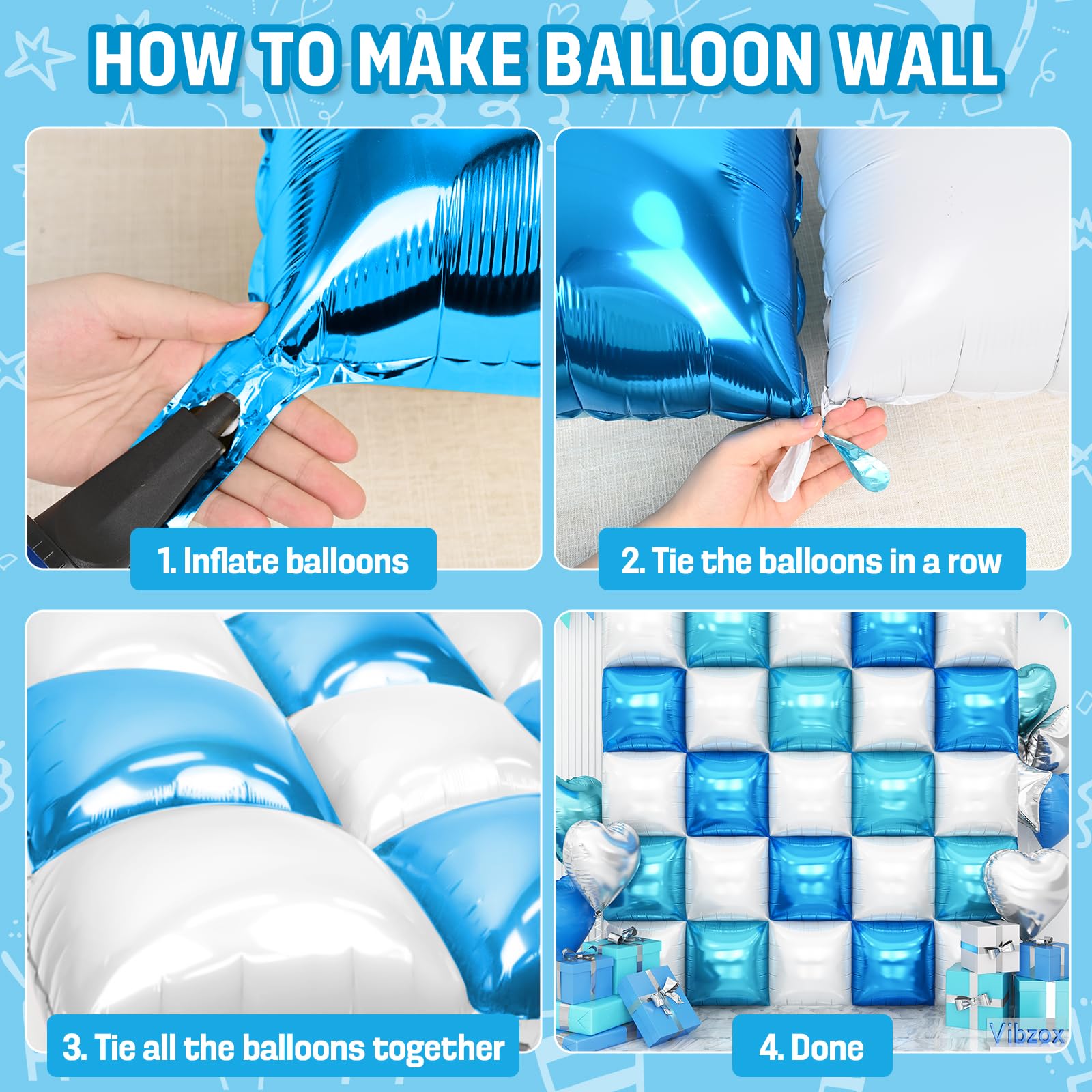 HOW TO MAKE BALLOON WALL

1. Inflate balloons

2. Tie the balloons in a row

3. Tie all the balloons together

4. Done

Vibzox