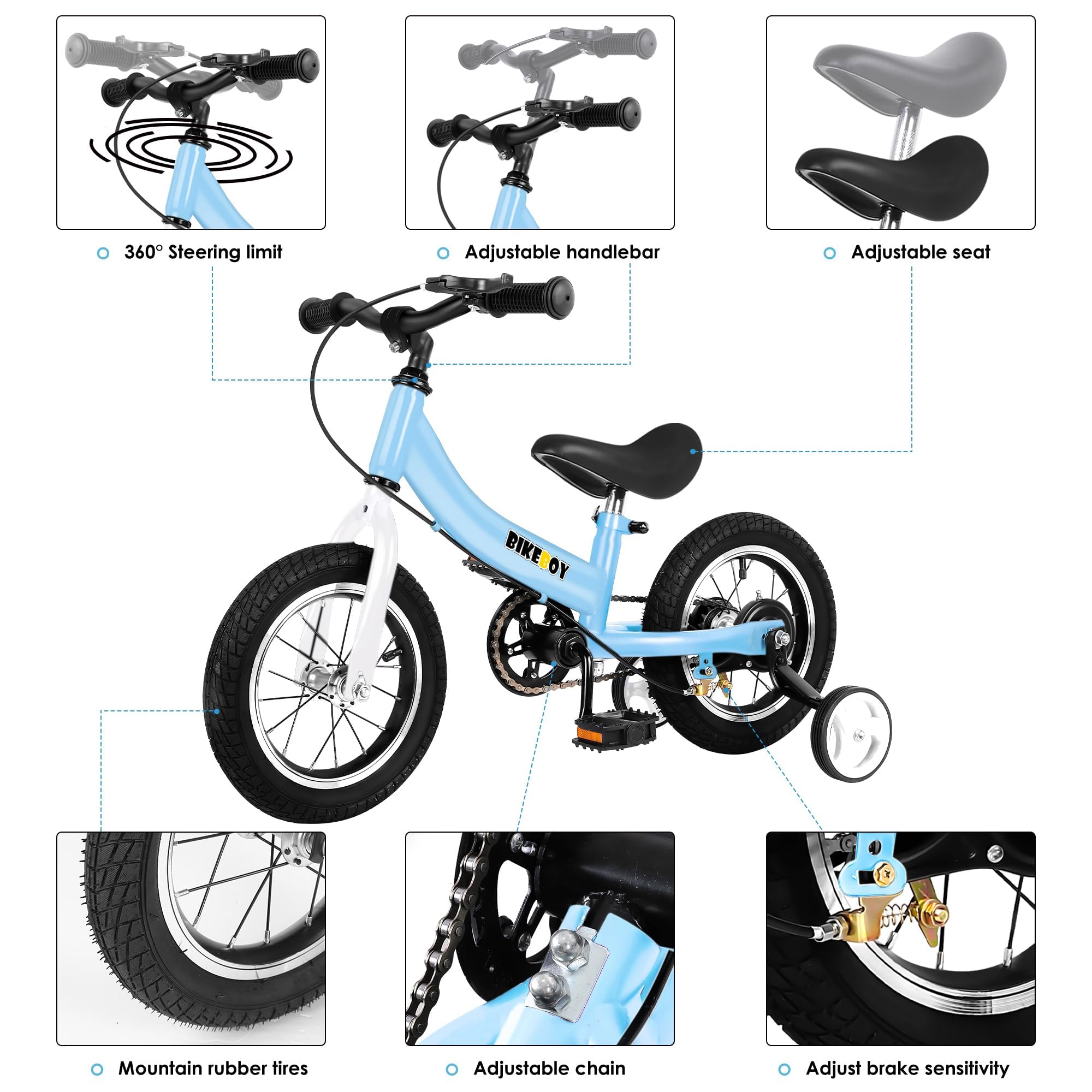 360° Steering limit

Adjustable handlebar

Adjustable seat

BIKEBOY

Mountain rubber tires

Adjustable chain

Adjust brake sensitivity