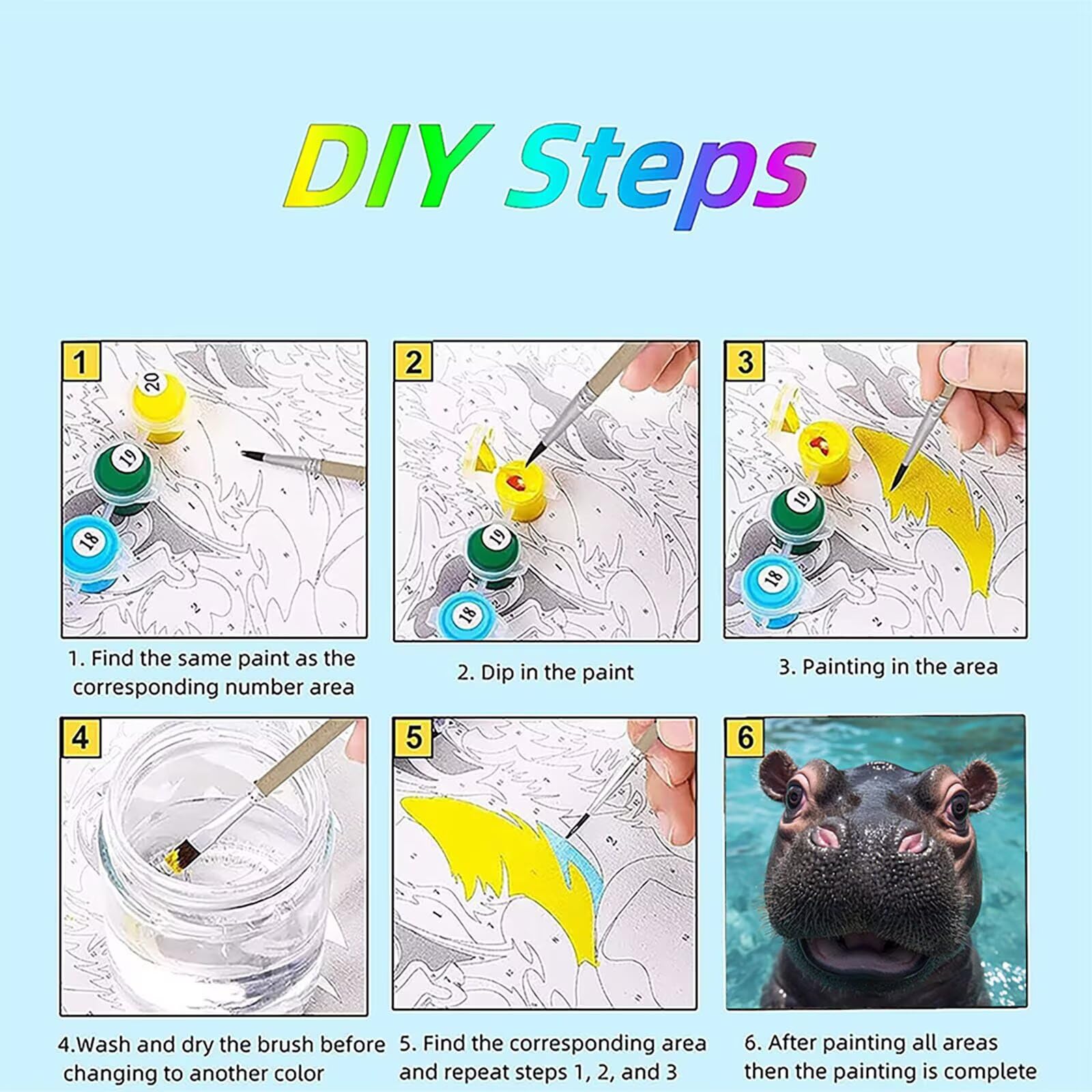 DIY Steps

1

20

19

18

1. Find the same paint as the corresponding number area

2

19

18

2. Dip in the paint

3

19

18

3. Painting in the area

4

4.Wash and dry the brush before changing to another color

5

5. Find the corresponding area and repeat steps 1, 2, and 3

6

6. After painting all areas then the painting is complete