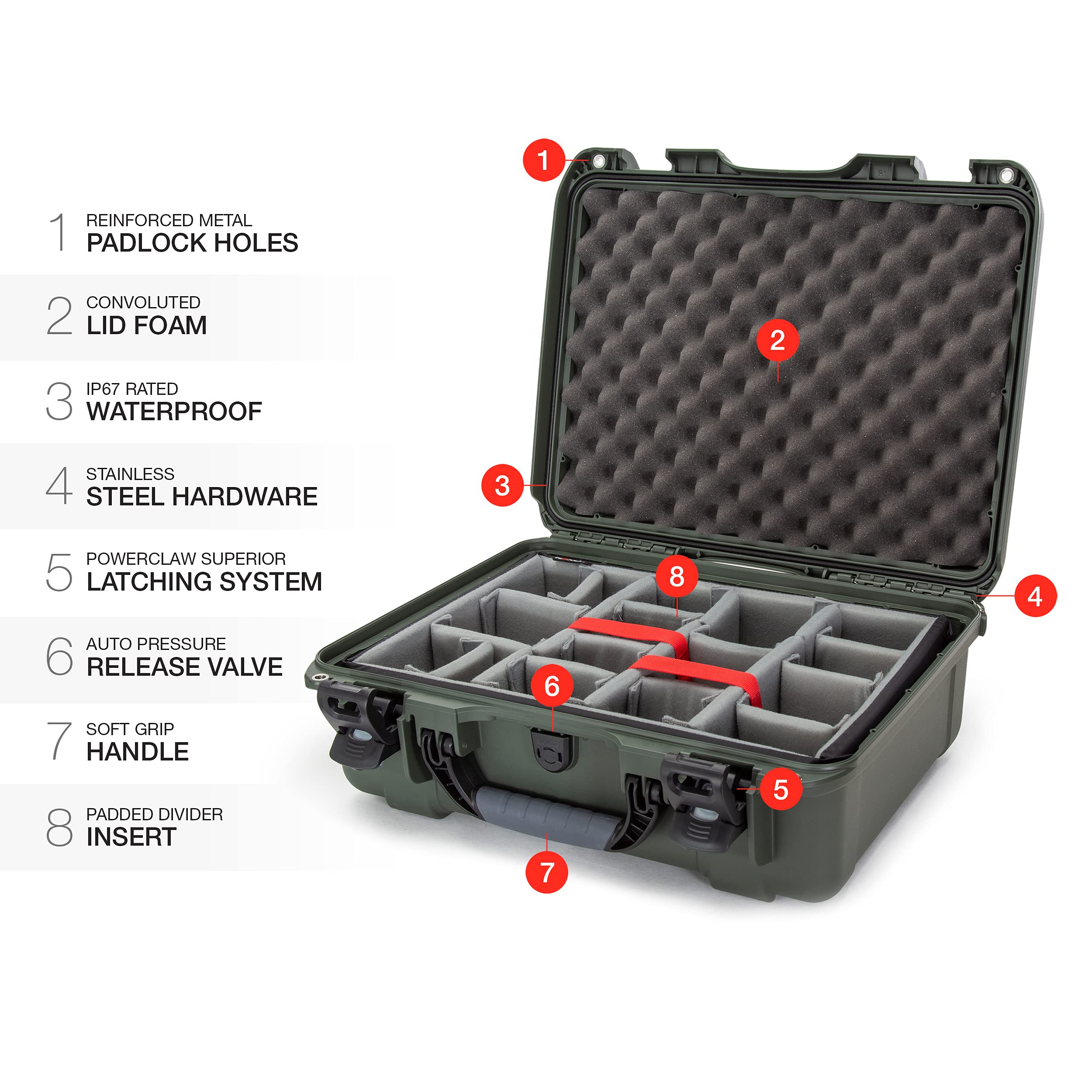 1 REINFORCED METAL
PADLOCK HOLES

2 CONVOLUTED
LID FOAM

3 IP67 RATED
WATERPROOF

4 STAINLESS
STEEL HARDWARE

5 POWERCLAW SUPERIOR
LATCHING SYSTEM

6 AUTO PRESSURE
RELEASE VALVE

7 SOFT GRIP
HANDLE

8 PADDED DIVIDER
INSERT

1
2
3
8
4
6
5
7