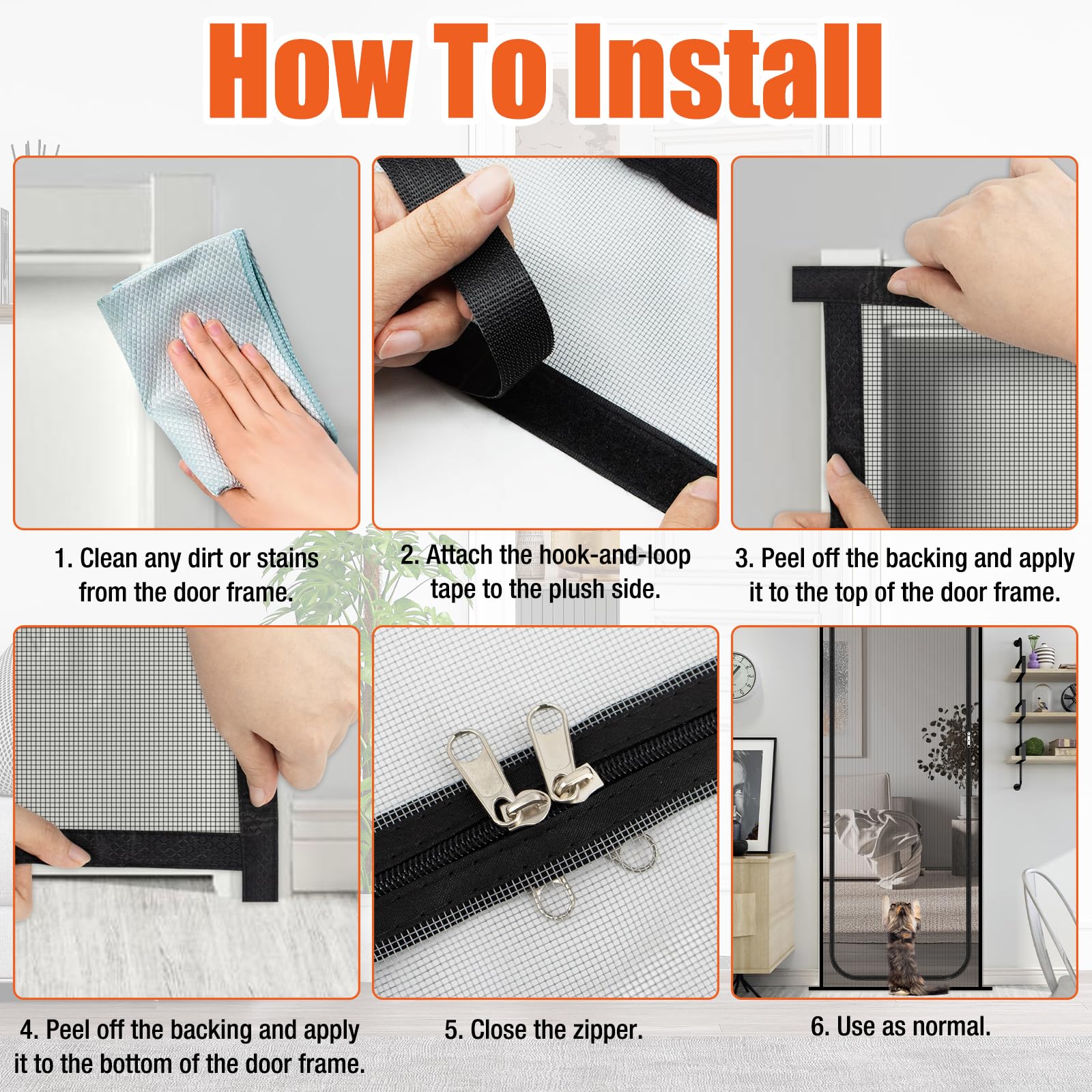 How To Install

1. Clean any dirt or stains from the door frame.

2. Attach the hook-and-loop tape to the plush side.

3. Peel off the backing and apply it to the top of the door frame.

4. Peel off the backing and apply it to the bottom of the door frame.

5. Close the zipper.

6. Use as normal.