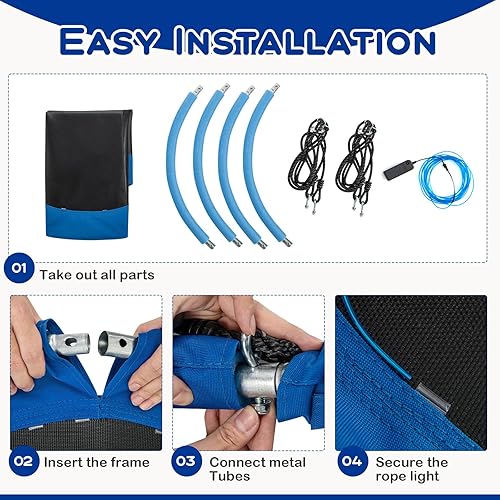 EASY INSTALLATION

01 Take out all parts

02 Insert the frame

03 Connect metal Tubes

04 Secure the rope light