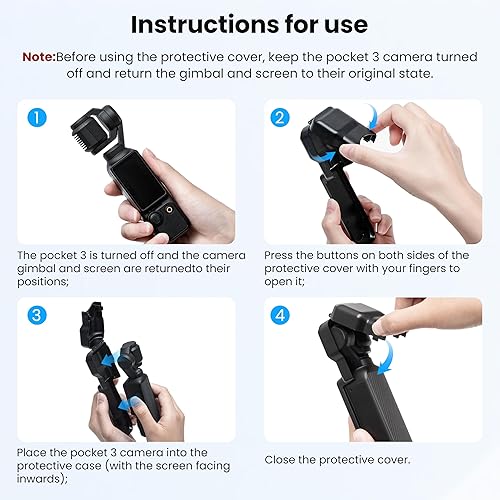 Instructions for use

Note:Before using the protective cover, keep the pocket 3 camera turned off and return the gimbal and screen to their original state.

1

The pocket 3 is turned off and the camera gimbal and screen are returnedto their positions;

2

Press the buttons on both sides of the protective cover with your fingers to open it;

3

Place the pocket 3 camera into the protective case (with the screen facing inwards);

4

Close the protective cover.