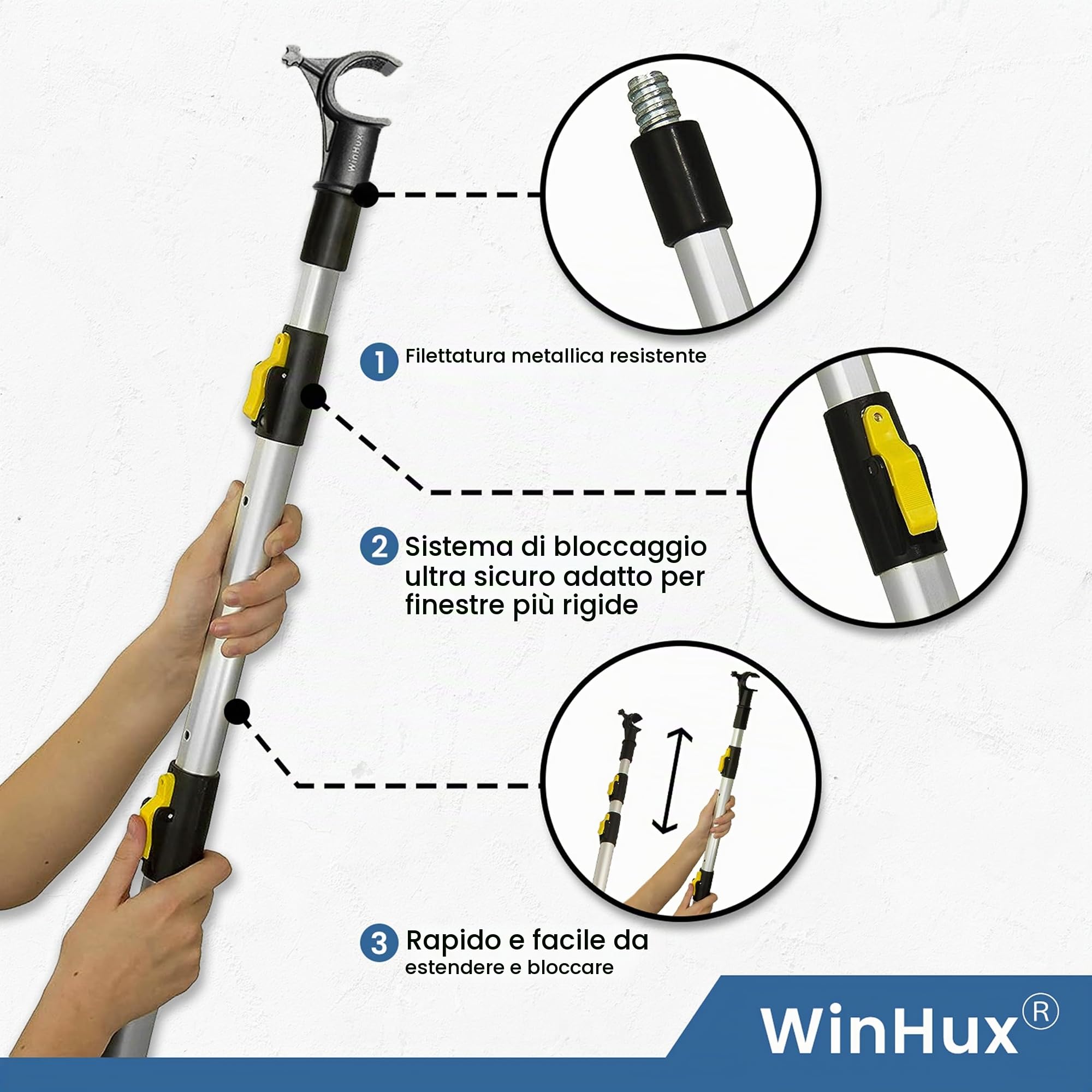 WinHux

1 Filettatura metallica resistente

2 Sistema di bloccaggio ultra sicuro adatto per finestre più rigide

3 Rapido e facile da estendere e bloccare

WinHux®