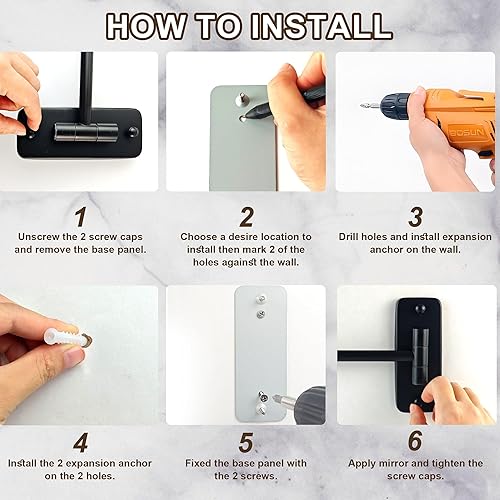 HOW TO INSTALL

BOSUN

1
Unscrew the 2 screw caps and remove the base panel.

2
Choose a desire location to install then mark 2 of the holes against the wall.

3
Drill holes and install expansion anchor on the wall.

4
Install the 2 expansion anchor on the 2 holes.

5
Fixed the base panel with the 2 screws.

6
Apply mirror and tighten the screw caps.