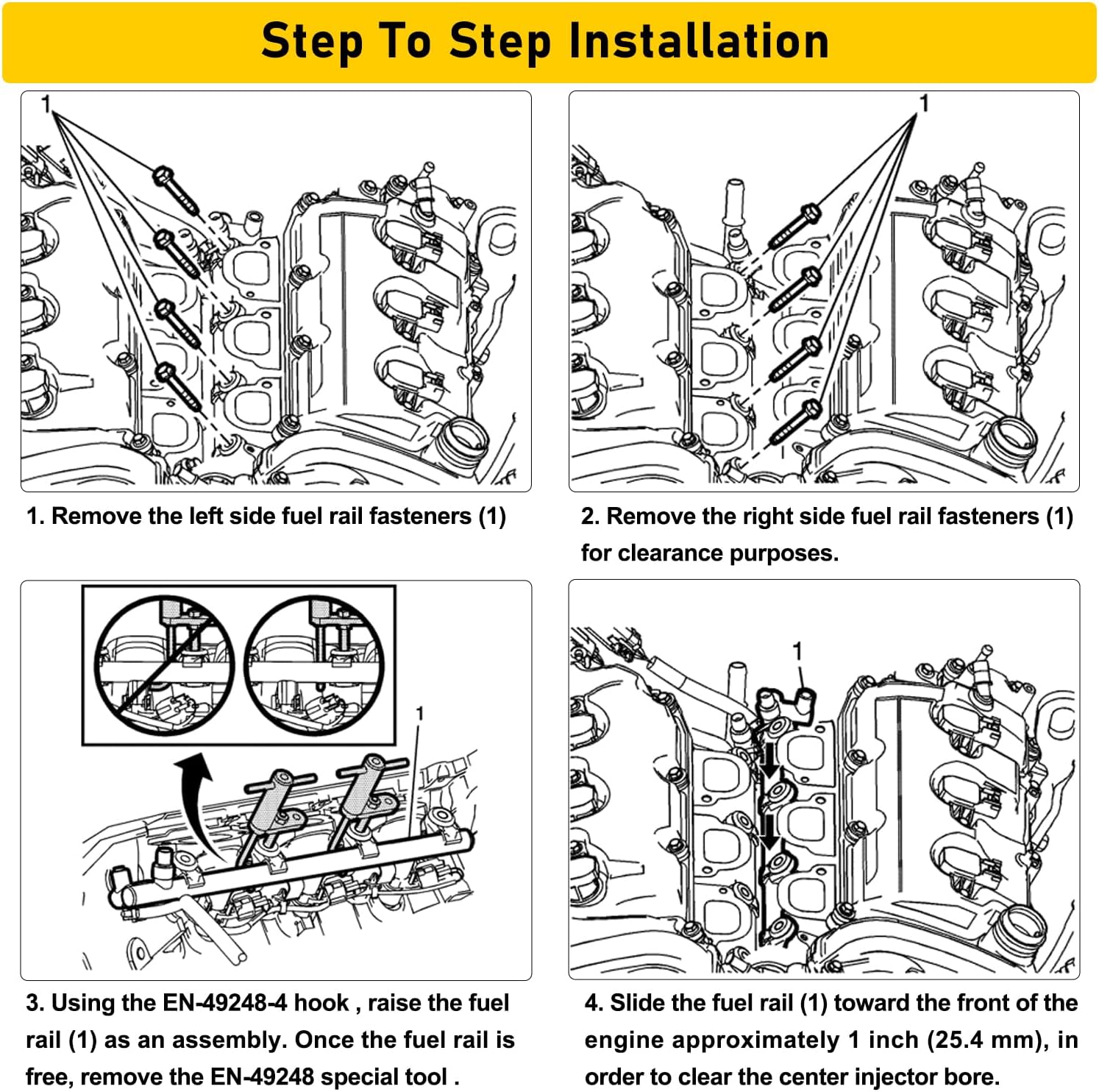 Step To Step Installation

1

1. Remove the left side fuel rail fasteners (1)

1

2. Remove the right side fuel rail fasteners (1) for clearance purposes.

1

3. Using the EN-49248-4 hook , raise the fuel rail (1) as an assembly. Once the fuel rail is free, remove the EN-49248 special tool .

1

4. Slide the fuel rail (1) toward the front of the engine approximately 1 inch (25.4 mm), in order to clear the center injector bore.