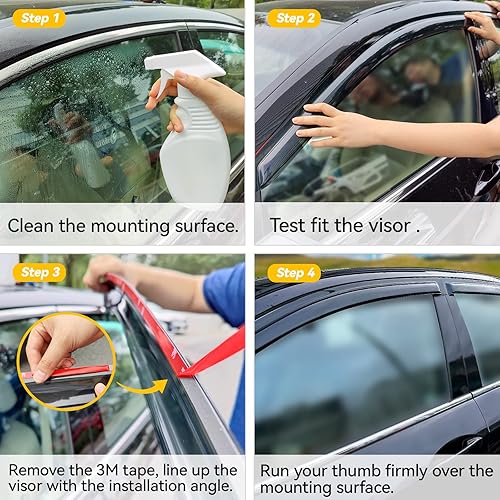 Step 1

Clean the mounting surface.

Step 2

Test fit the visor .

Step 3

Remove the 3M tape, line up the visor with the installation angle.

Step 4

Run your thumb firmly over the mounting surface.