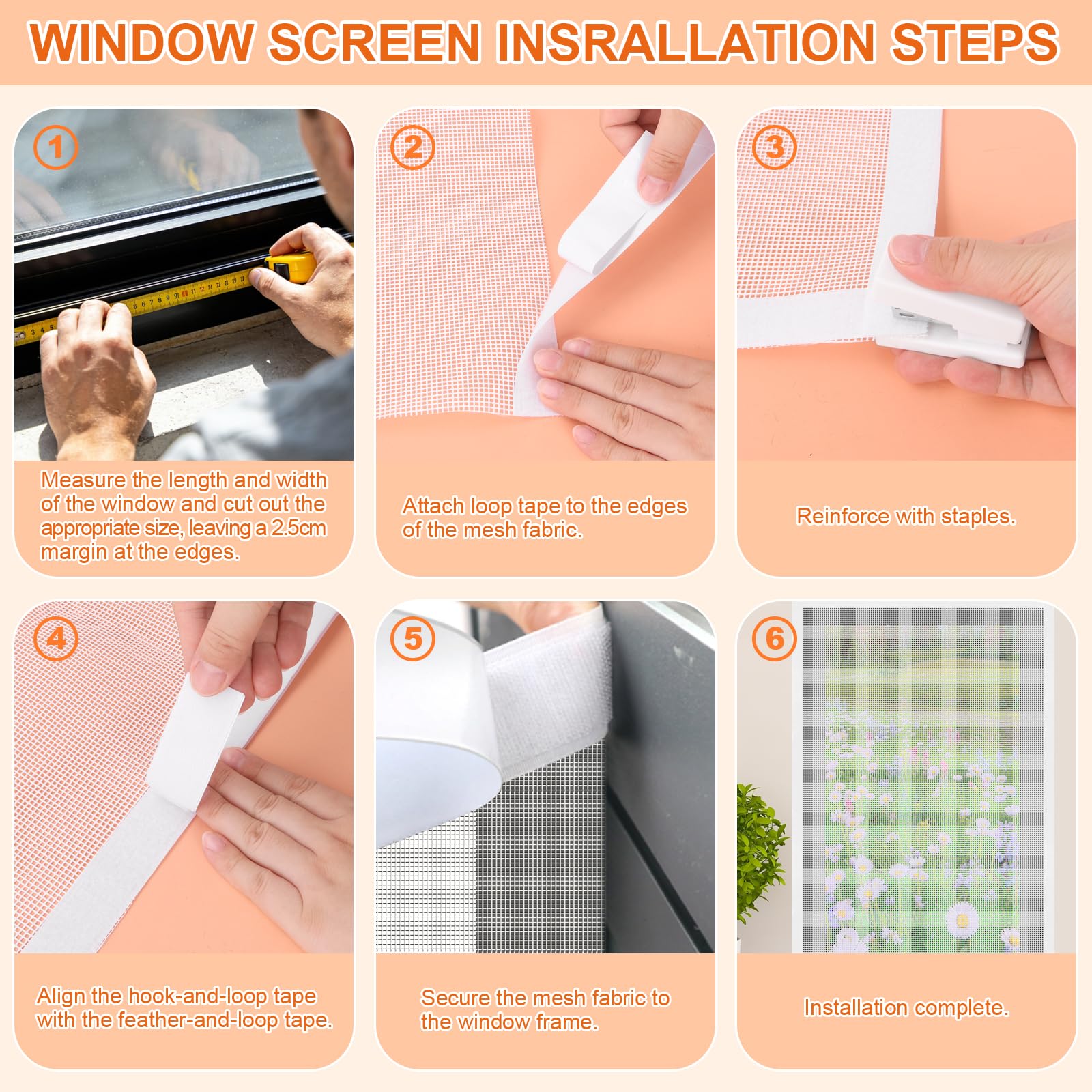 WINDOW SCREEN INSRALLATION STEPS

1

Measure the length and width of the window and cut out the appropriate size, leaving a 2.5cm margin at the edges.

2

Attach loop tape to the edges of the mesh fabric.

3

Reinforce with staples.

4

Align the hook-and-loop tape with the feather-and-loop tape.

5

Secure the mesh fabric to the window frame.

6

Installation complete.