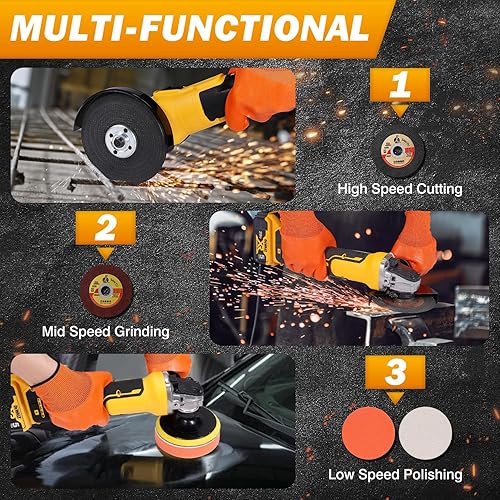 MULTI-FUNCTIONAL

1

High Speed Cutting

2

Mid Speed Grinding

3

Low Speed Polishing