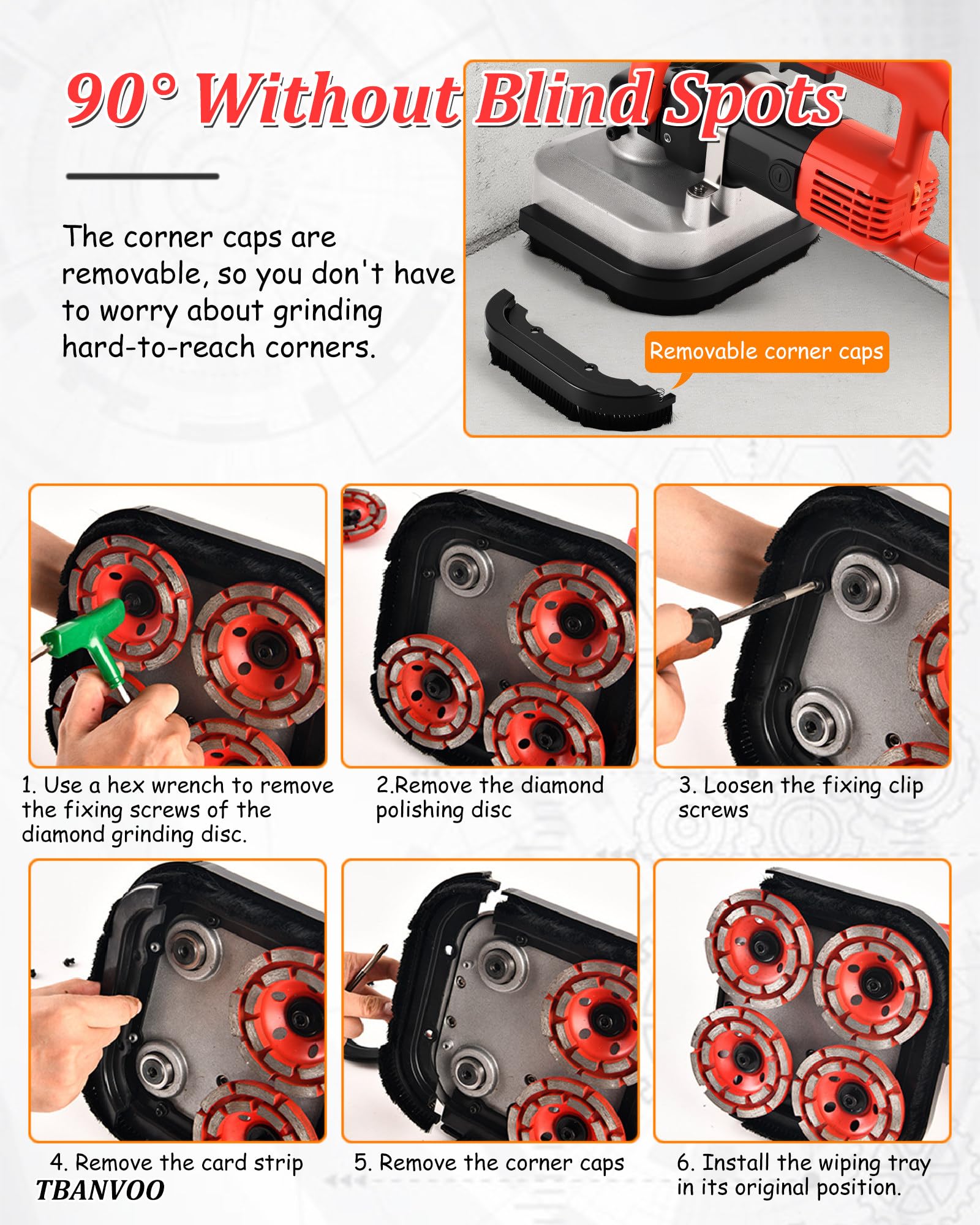 90° Without Blind Spots

The corner caps are removable, so you don't have to worry about grinding hard-to-reach corners.

Removable corner caps

1. Use a hex wrench to remove the fixing screws of the diamond grinding disc.

2.Remove the diamond polishing disc

3. Loosen the fixing clip screws

4. Remove the card strip

5. Remove the corner caps

6. Install the wiping tray in its original position.

TBANVOO