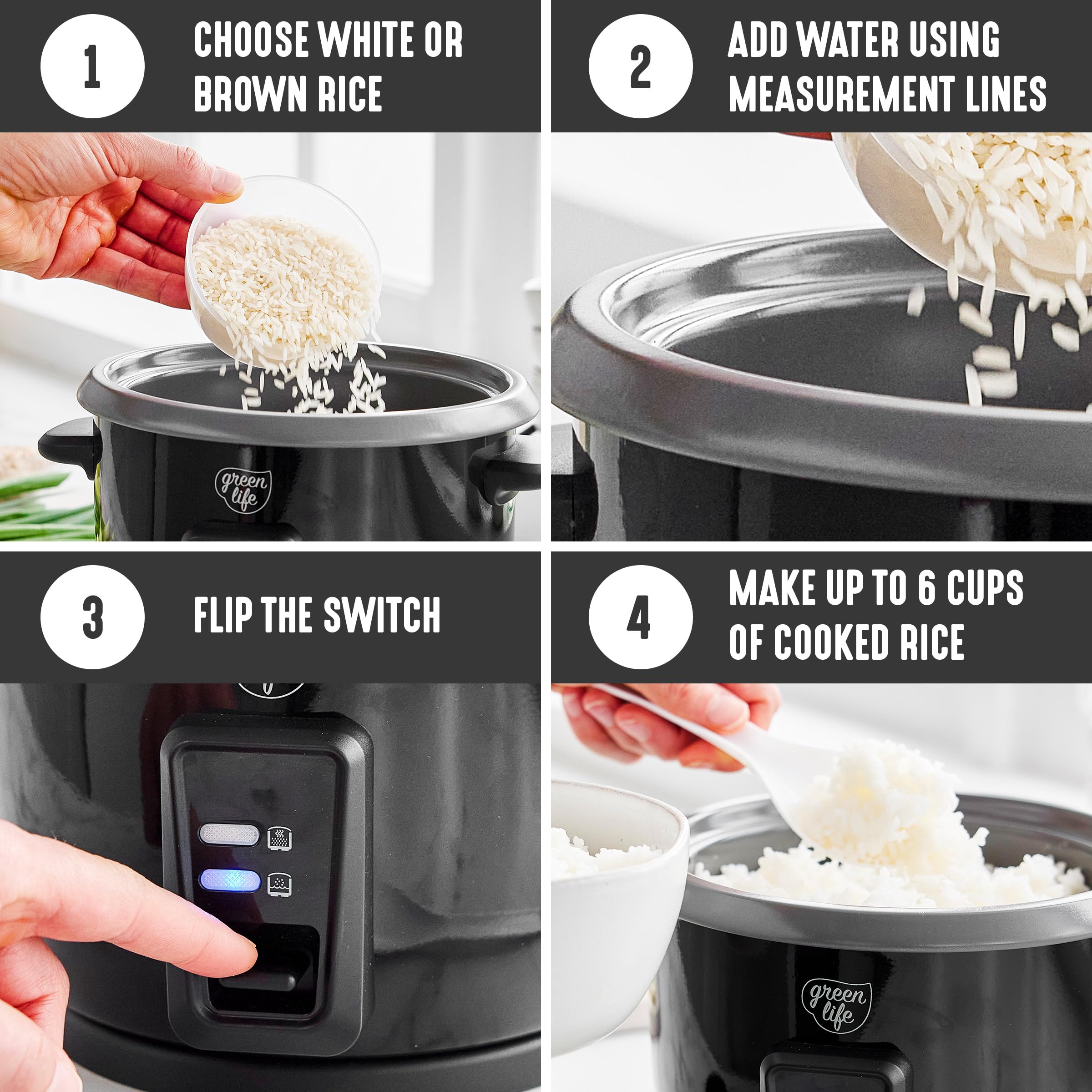 1

CHOOSE WHITE OR BROWN RICE

green life

2

ADD WATER USING MEASUREMENT LINES

3

FLIP THE SWITCH

4

MAKE UP TO 6 CUPS OF COOKED RICE

green life