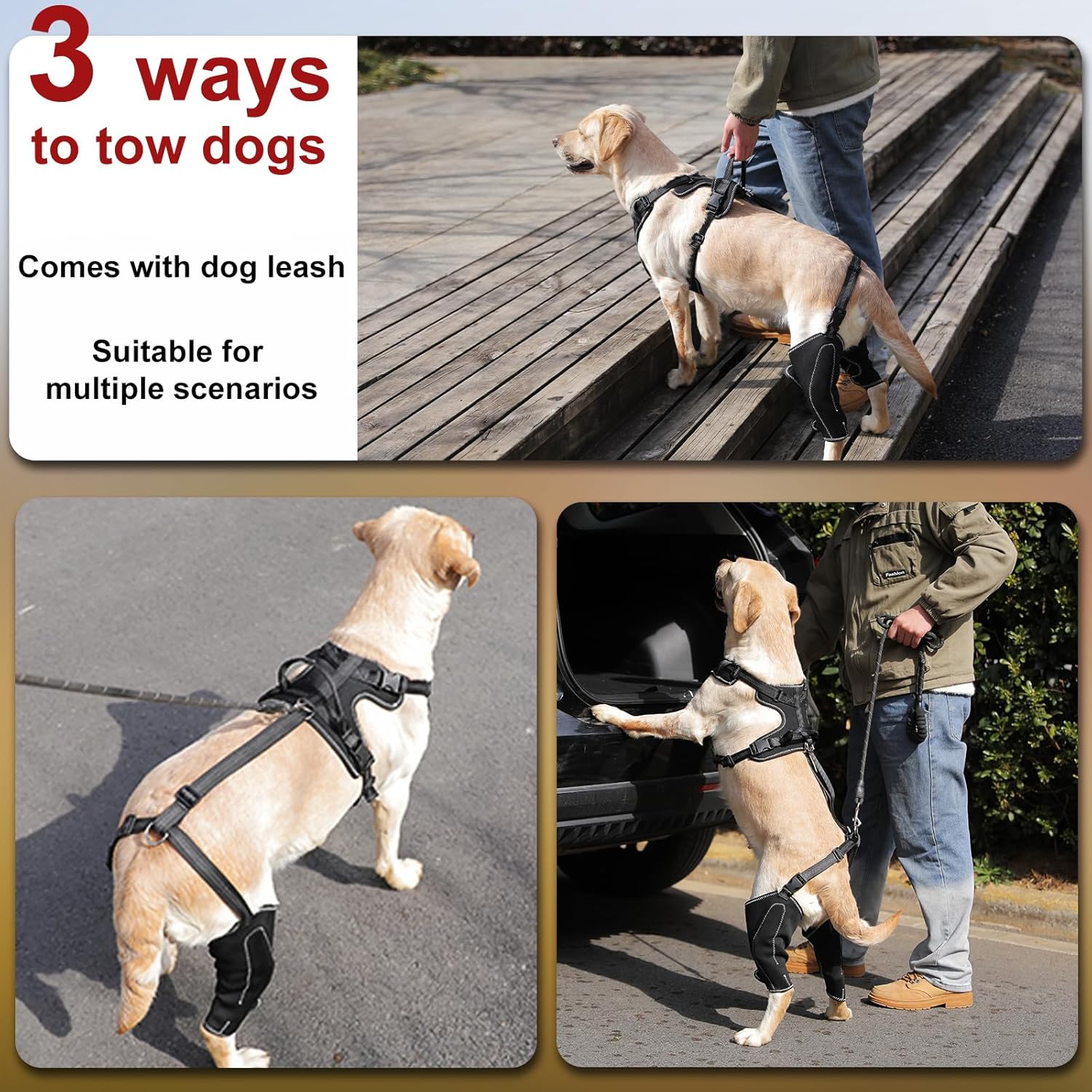 3 ways
to tow dogs

Comes with dog leash

Suitable for multiple scenarios

Fashion