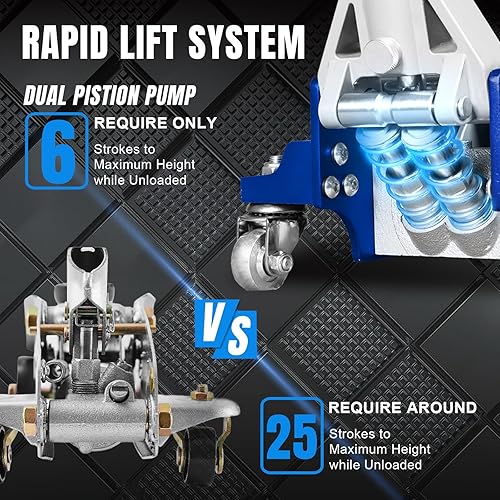 RAPID LIFT SYSTEM

DUAL PISTION PUMP

6

REQUIRE ONLY

Strokes to Maximum Height while Unloaded

VS

25

REQUIRE AROUND

Strokes to Maximum Height while Unloaded