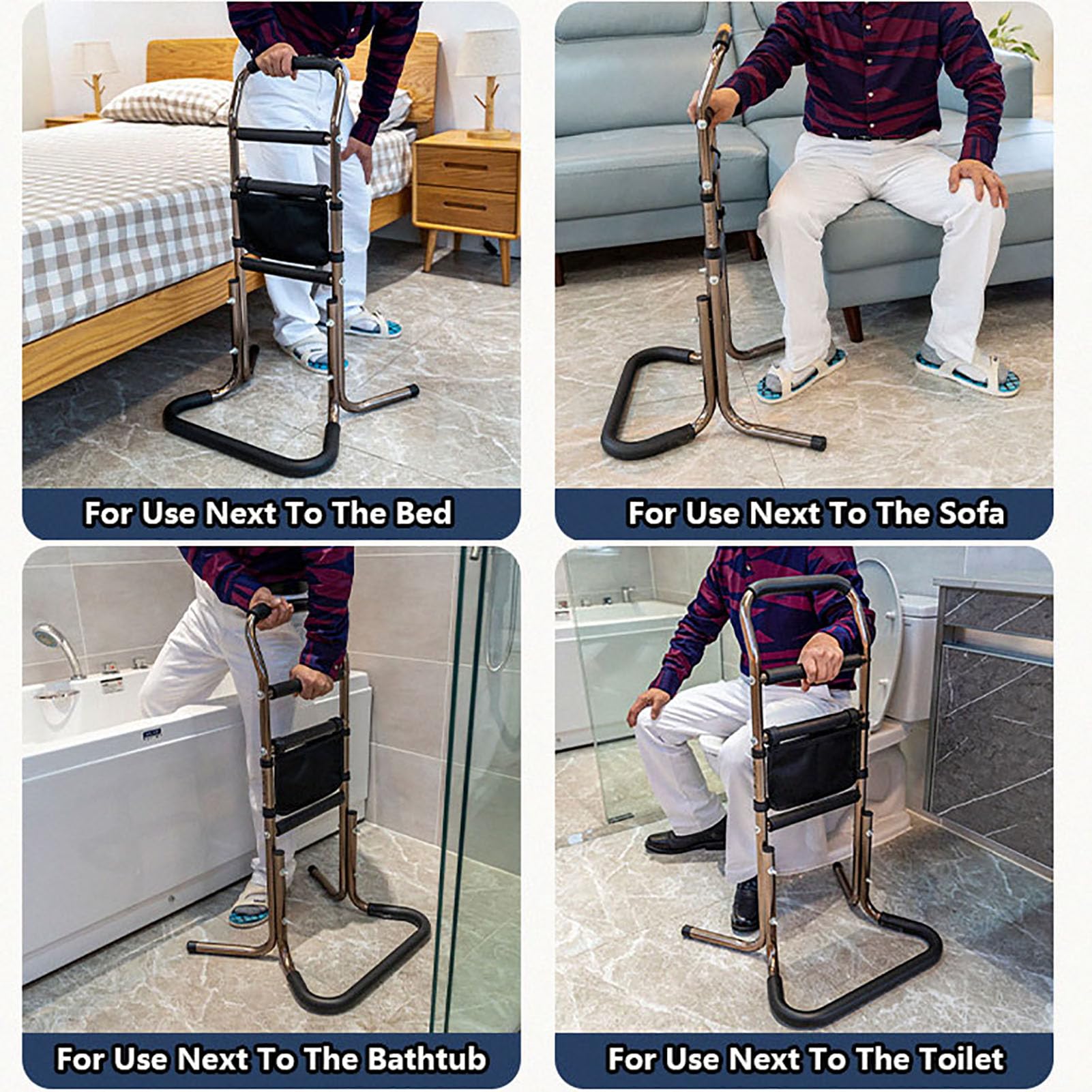 For Use Next To The Bed

For Use Next To The Sofa

For Use Next To The Bathtub

For Use Next To The Toilet